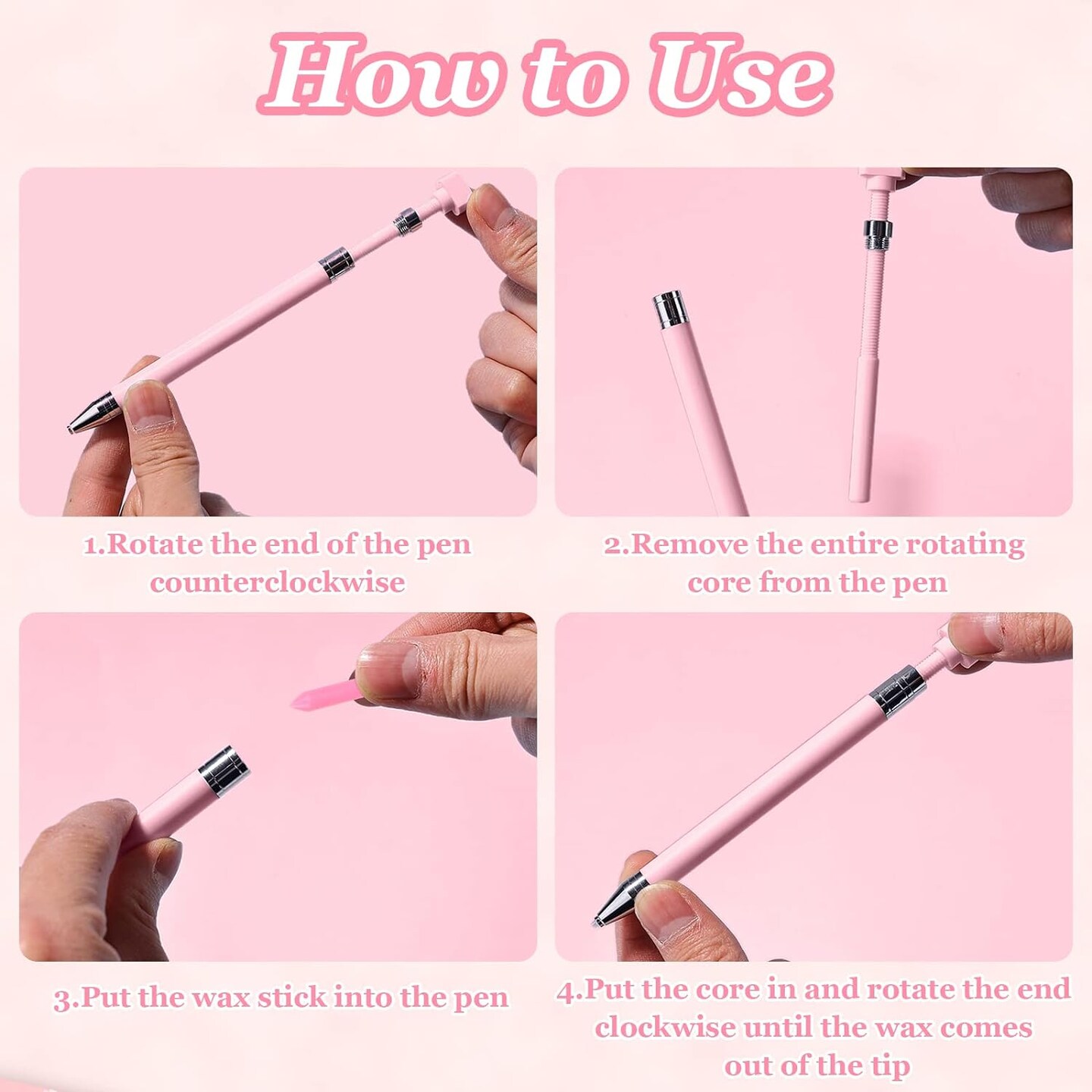 How to Use

1.Rotate the end of the pen counterclockwise

2.Remove the entire rotating core from the pen

3.Put the wax stick into the pen

4.Put the core in and rotate the end clockwise until the wax comes out of the tip