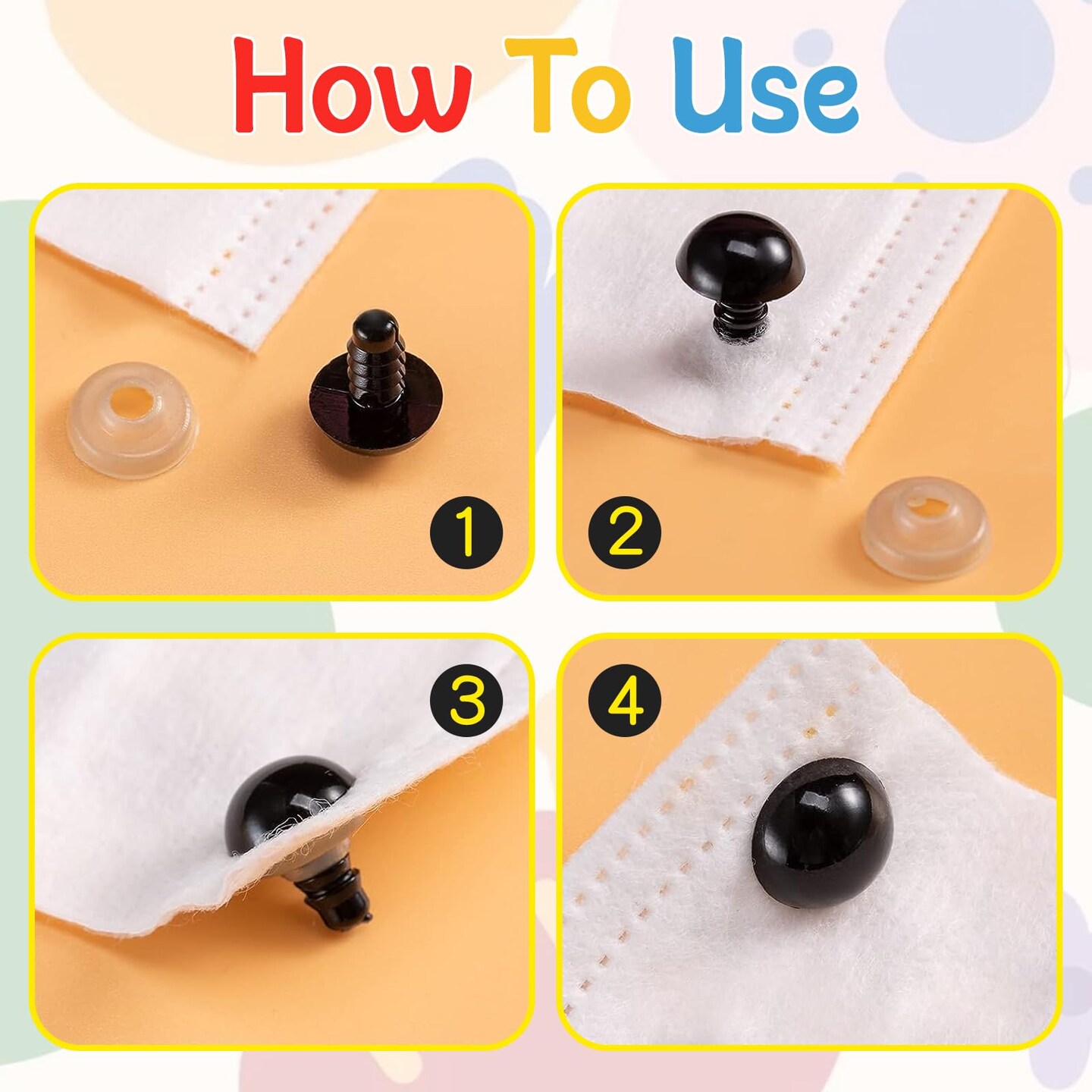 How To Use

1

2

3

4