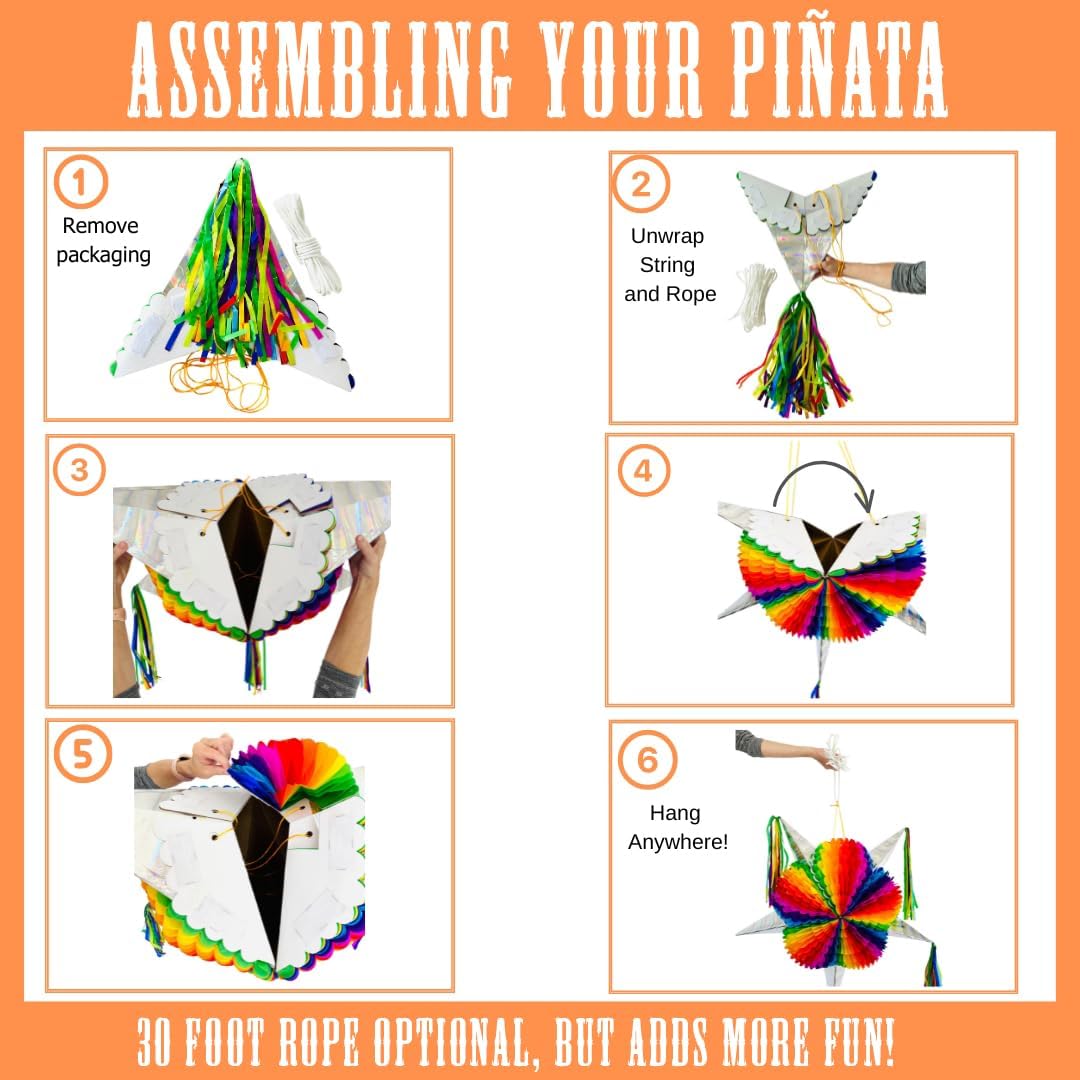 ASSEMBLING YOUR PIÑATA

1
Remove packaging

2
Unwrap String and Rope

3

4

5

6
Hang Anywhere!

30 FOOT ROPE OPTIONAL, BUT ADDS MORE FUN!