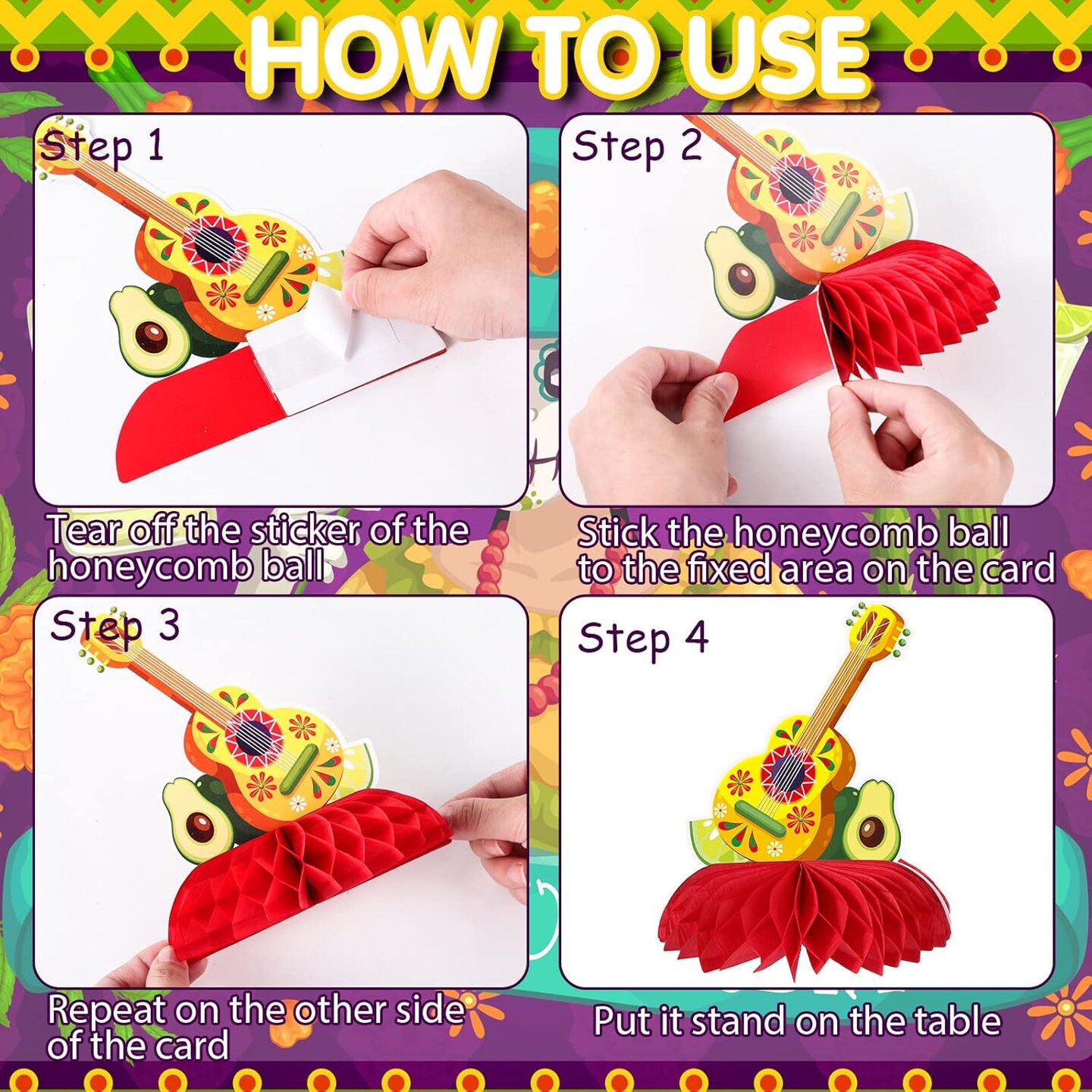 HOW TO USE

Step 1

Tear off the sticker of the honeycomb ball

Step 2

Stick the honeycomb ball to the fixed area on the card

Step 3

Repeat on the other side of the card

Step 4

Put it stand on the table