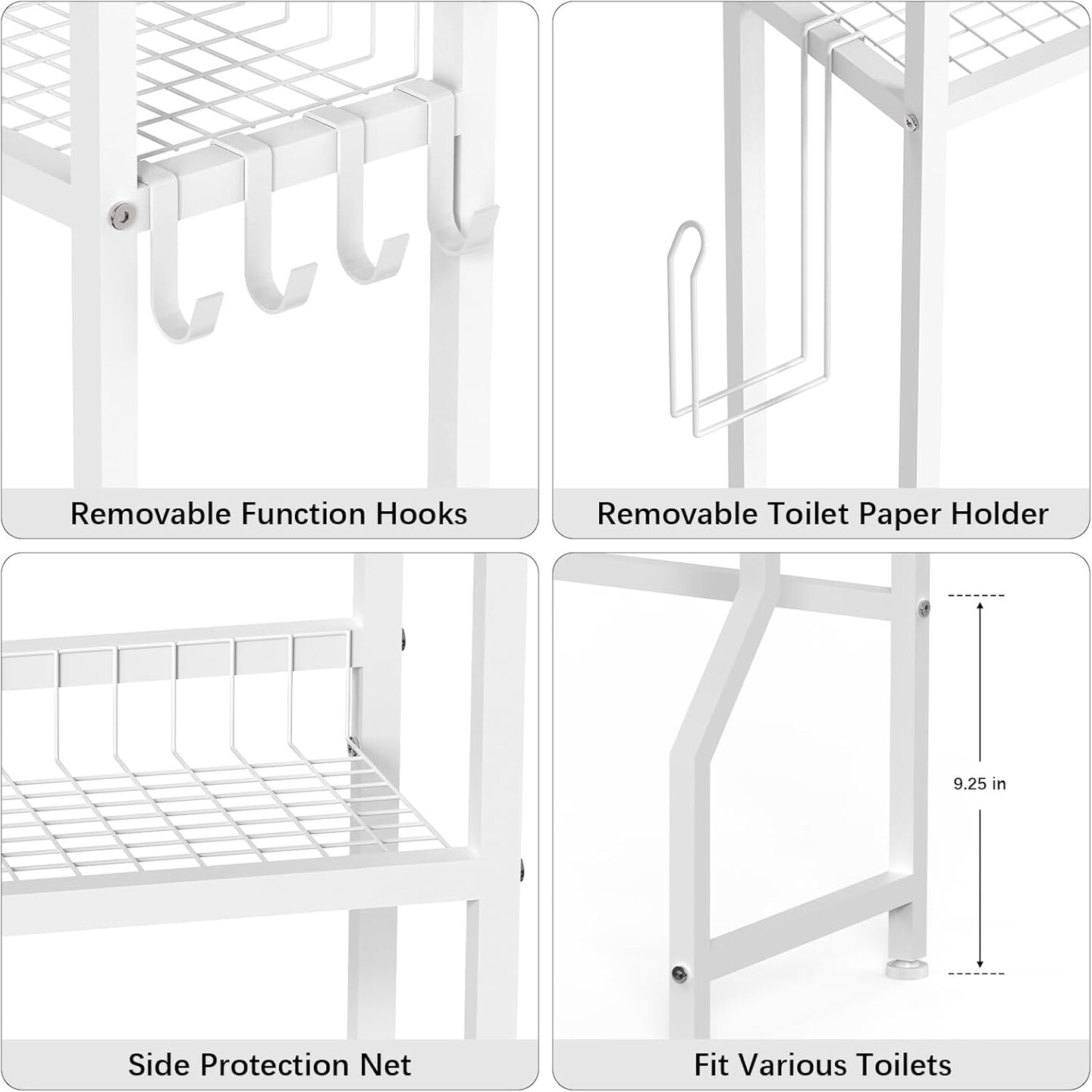 Removable Function Hooks

Removable Toilet Paper Holder

Side Protection Net

9.25 in

Fit Various Toilets