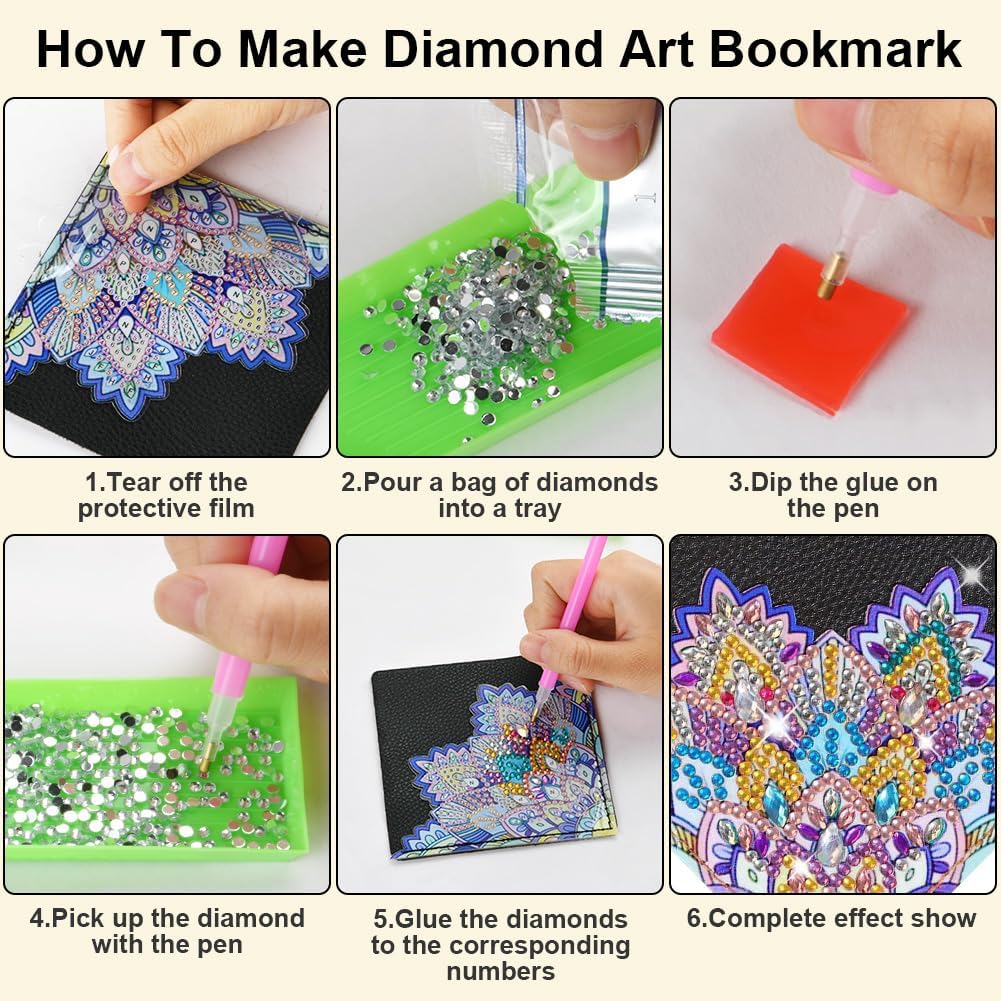 How To Make Diamond Art Bookmark

1.Tear off the protective film

2.Pour a bag of diamonds into a tray

3.Dip the glue on the pen

4.Pick up the diamond with the pen

5.Glue the diamonds to the corresponding numbers

6.Complete effect show