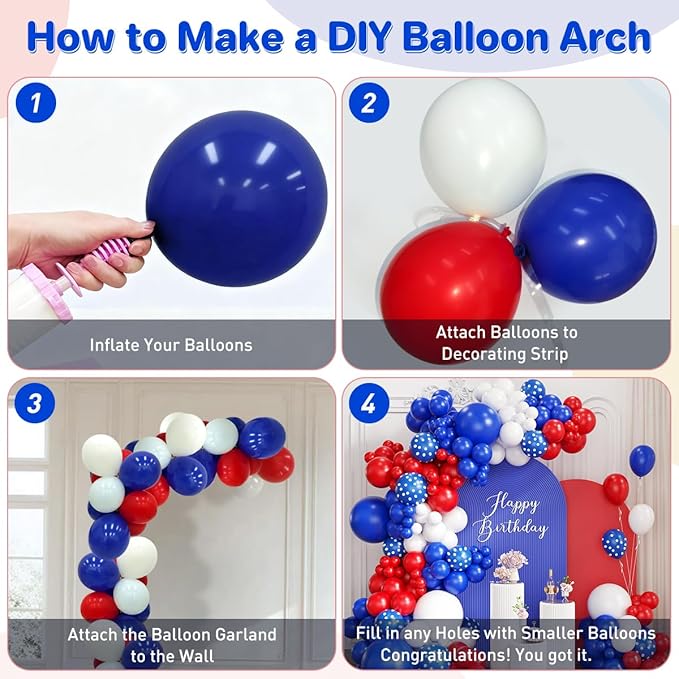 How to Make a DIY Balloon Arch

1

Inflate Your Balloons

2

Attach Balloons to Decorating Strip

3

Attach the Balloon Garland to the Wall

4

Happy Birthday

Fill in any Holes with Smaller Balloons Congratulations! You got it.