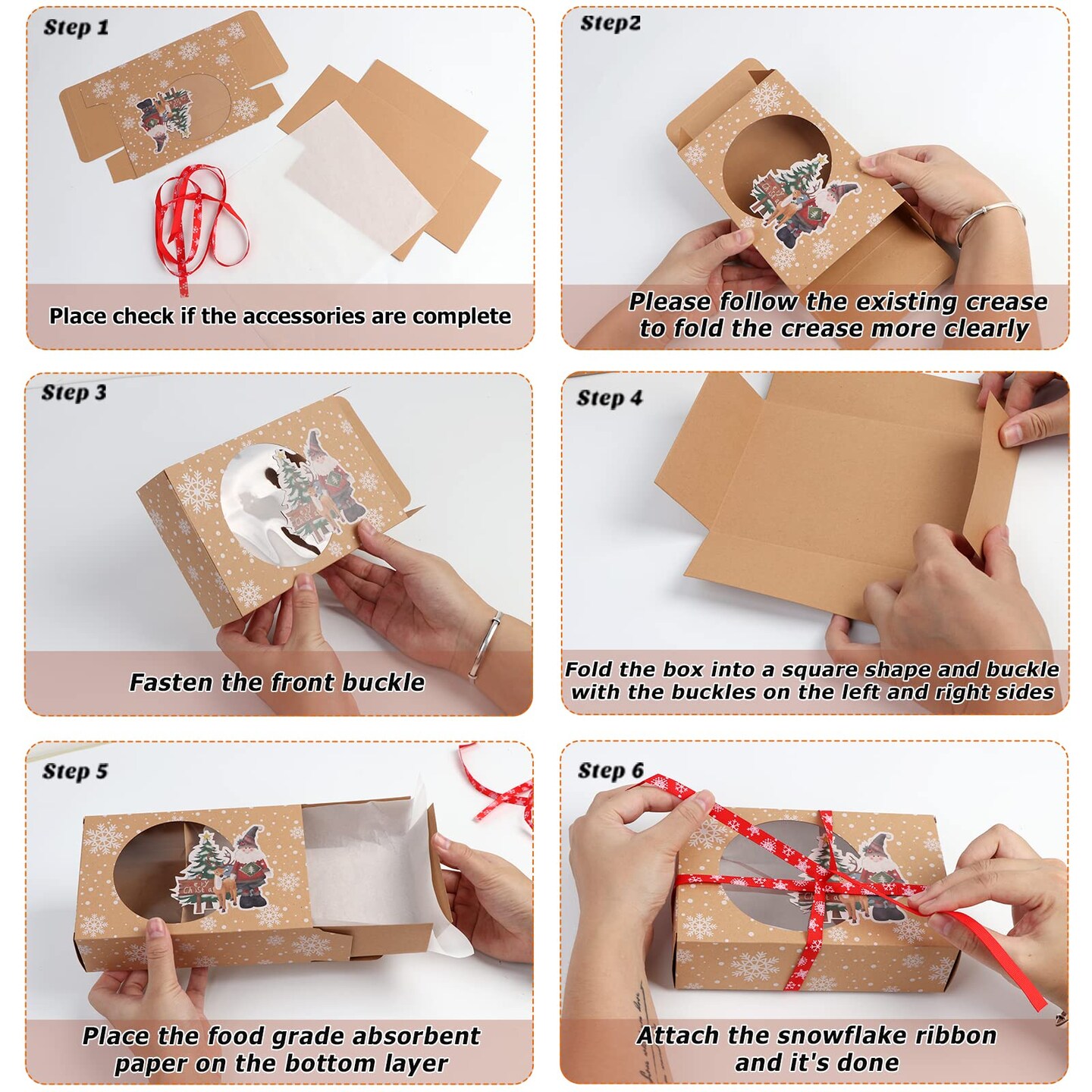 Step 1

Place check if the accessories are complete

Step2

Please follow the existing crease to fold the crease more clearly

Step 3

Fasten the front buckle

Step 4

Fold the box into a square shape and buckle with the buckles on the left and right sides

Step 5

Place the food grade absorbent paper on the bottom layer

Step 6

Attach the snowflake ribbon and it's done