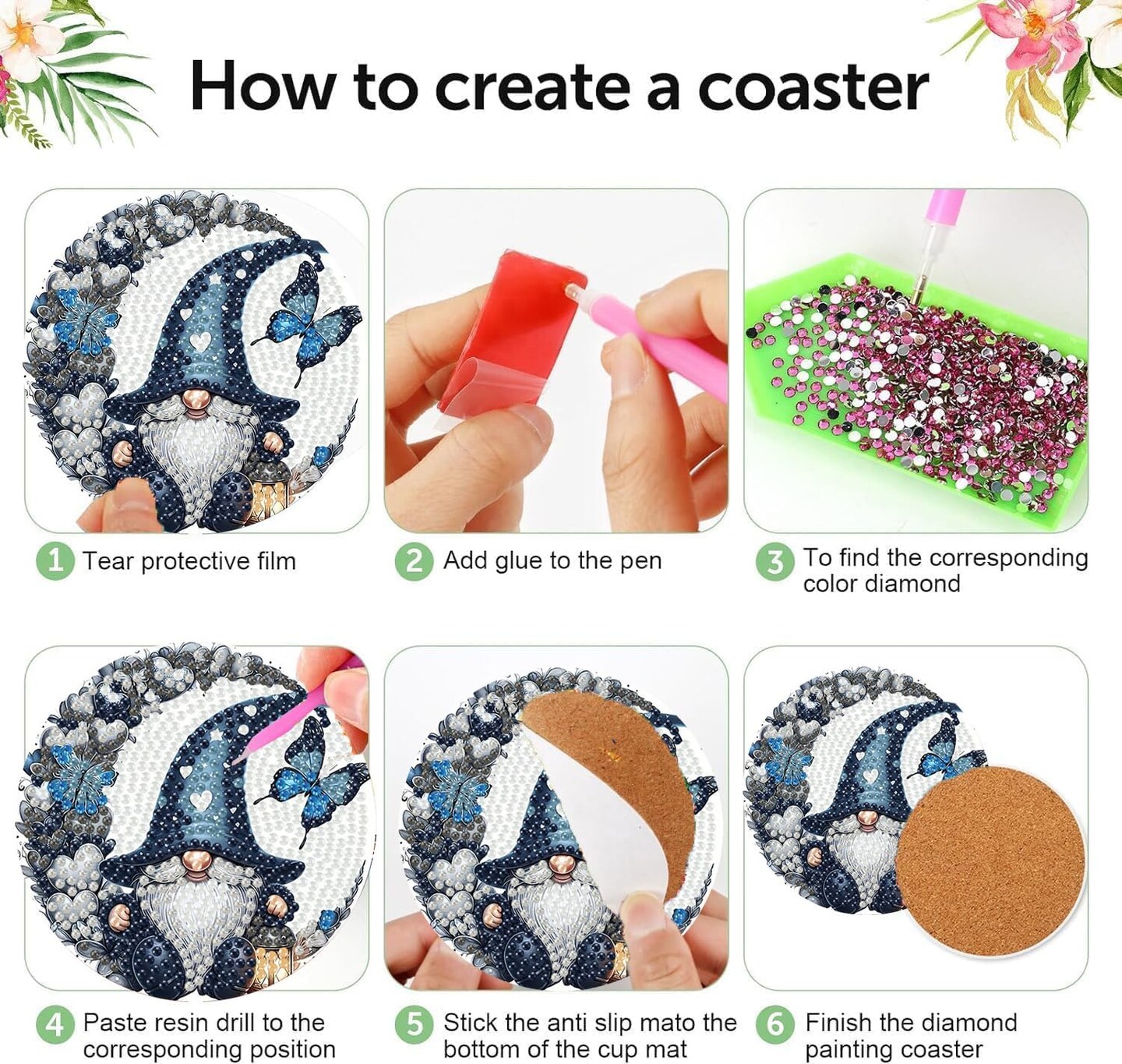 How to create a coaster

1 Tear protective film

2 Add glue to the pen

3 To find the corresponding color diamond

4 Paste resin drill to the corresponding position

5 Stick the anti slip mato the bottom of the cup mat

6 Finish the diamond painting coaster