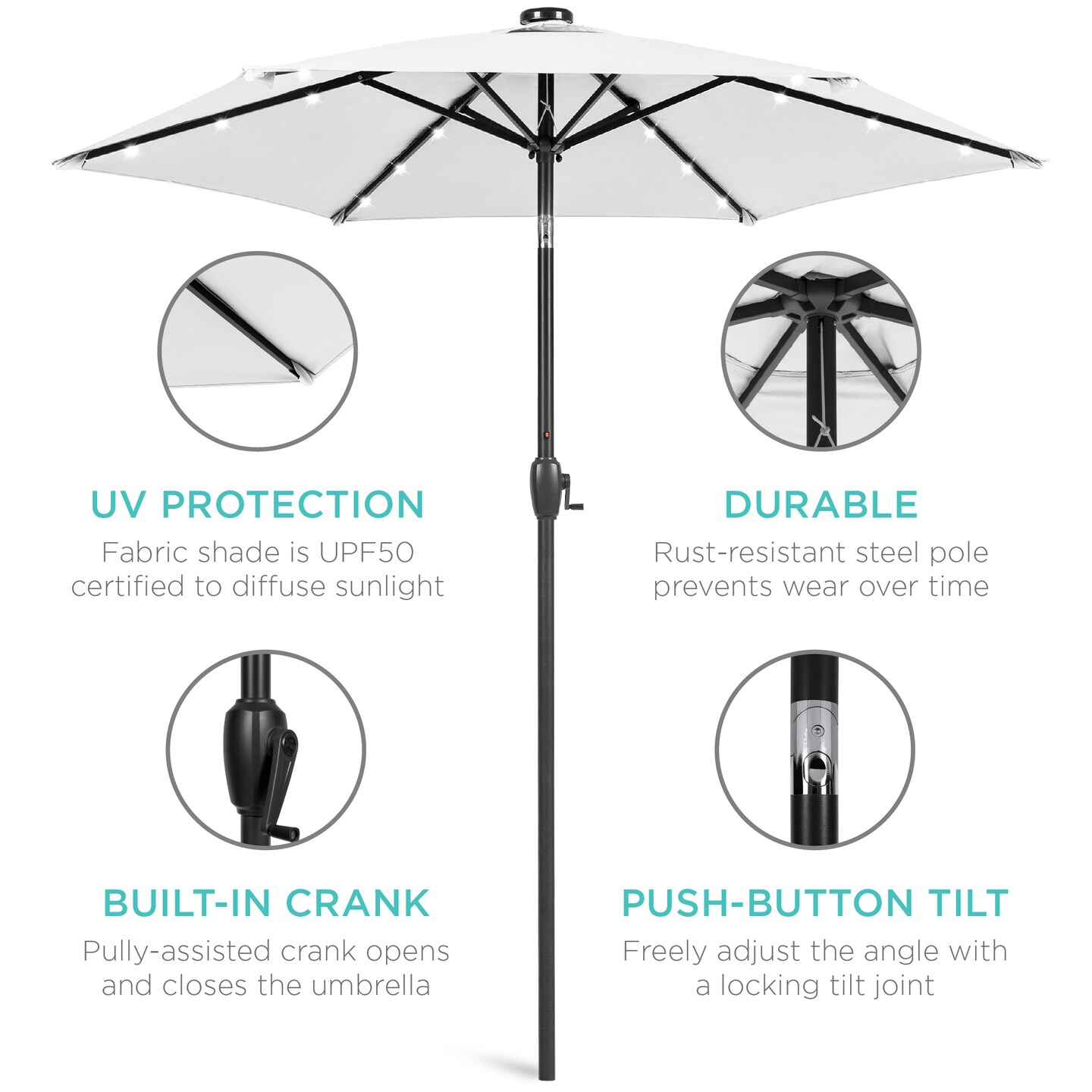 UV PROTECTION
Fabric shade is UPF50 certified to diffuse sunlight

DURABLE
Rust-resistant steel pole prevents wear over time

BUILT-IN CRANK
Pully-assisted crank opens and closes the umbrella

PUSH-BUTTON TILT
Freely adjust the angle with a locking tilt joint