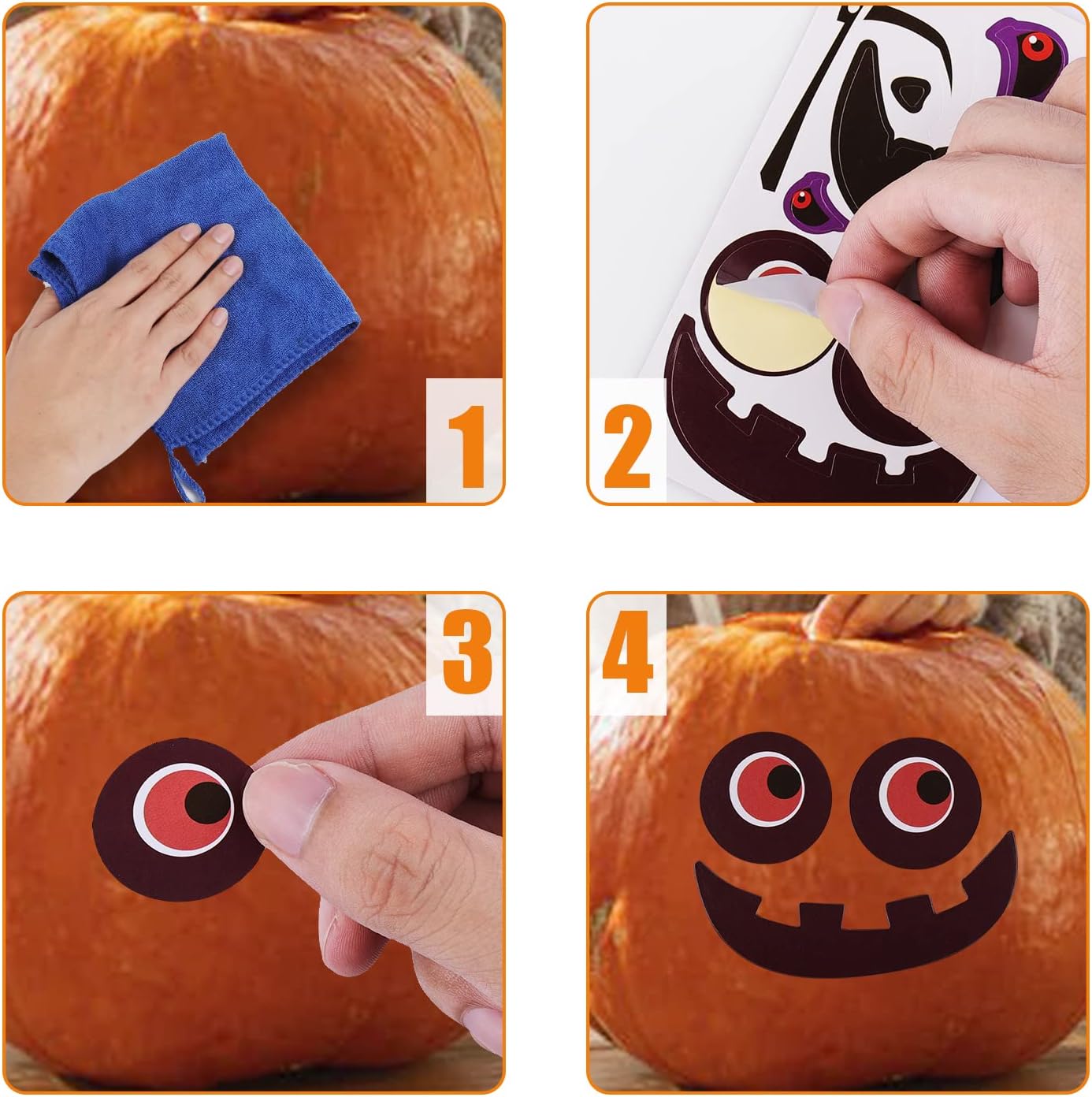 1

2

3

4