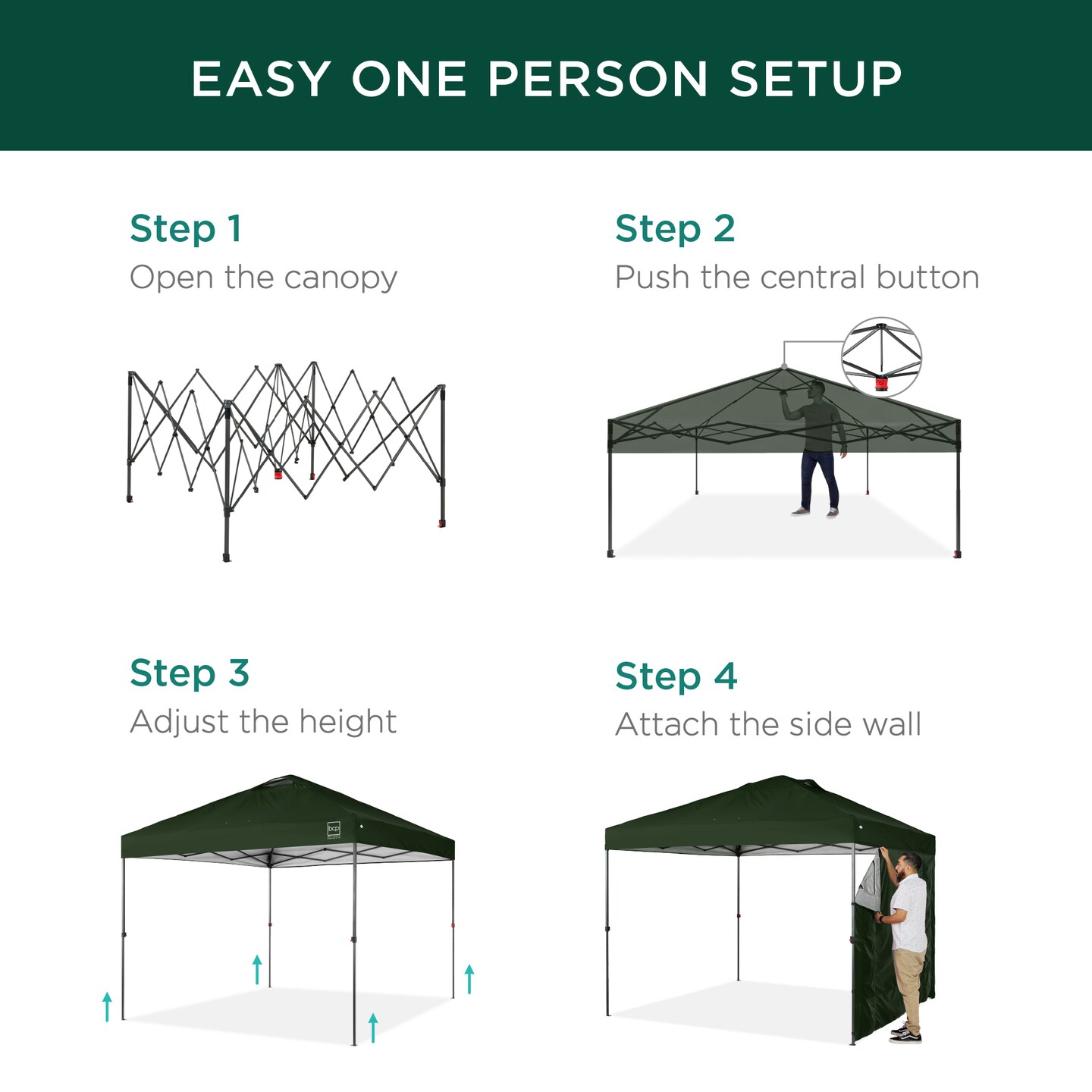 EASY ONE PERSON SETUP

Step 1
Open the canopy

Step 2
Push the central button

Step 3
Adjust the height

bcp

Step 4
Attach the side wall