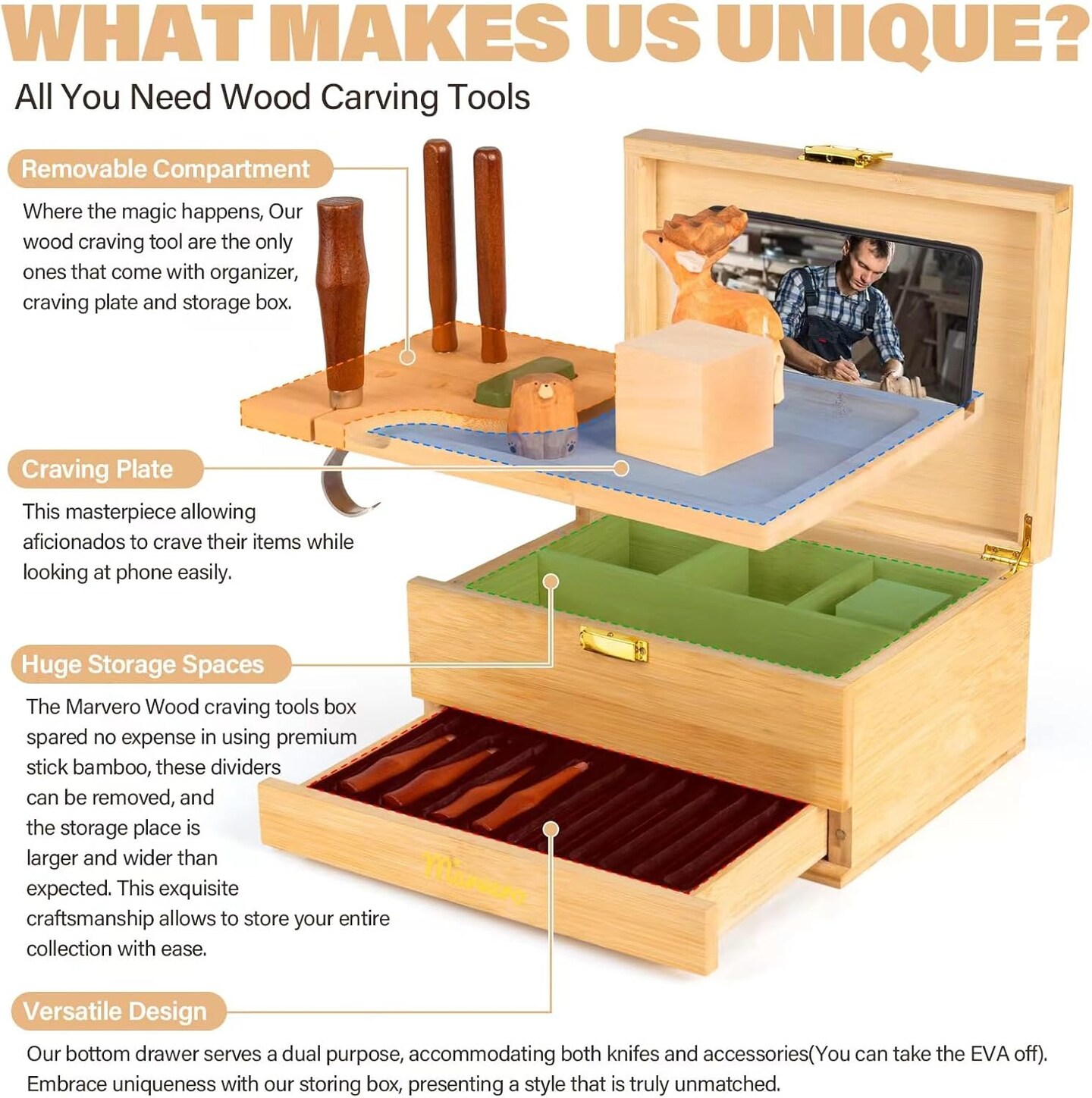 WHAT MAKES US UNIQUE?

All You Need Wood Carving Tools

Removable Compartment

Where the magic happens, Our wood craving tool are the only ones that come with organizer, craving plate and storage box.

Craving Plate

This masterpiece allowing aficionados to crave their items while looking at phone easily.

Huge Storage Spaces

The Marvero Wood craving tools box spared no expense in using premium stick bamboo, these dividers can be removed, and the storage place is larger and wider than expected. This exquisite craftsmanship allows to store your entire collection with ease.

Marvero

Versatile Design

Our bottom drawer serves a dual purpose, accommodating both knifes and accessories(You can take the EVA off). Embrace uniqueness with our storing box, presenting a style that is truly unmatched.