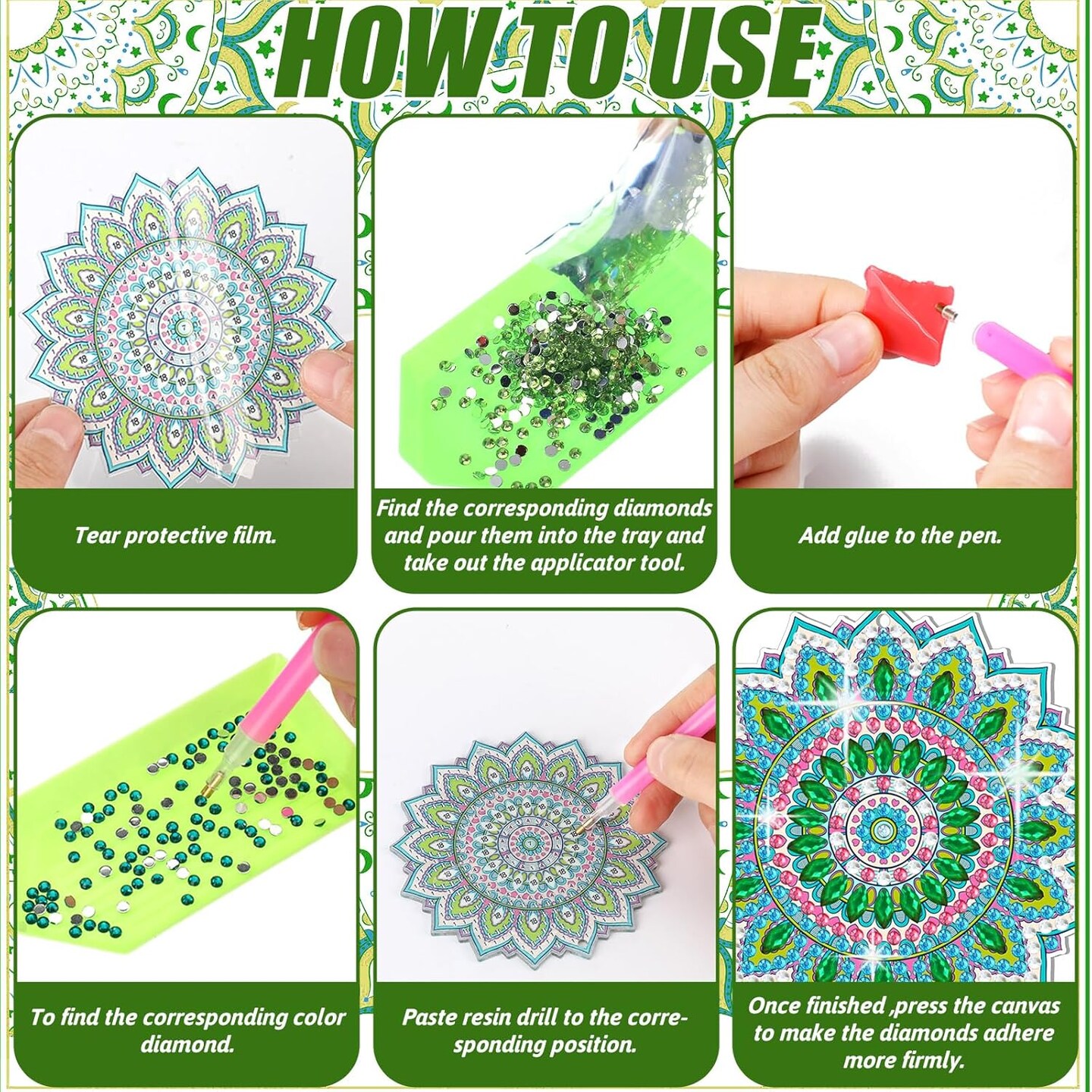 HOW TO USE

Tear protective film.

Find the corresponding diamonds and pour them into the tray and take out the applicator tool.

Add glue to the pen.

To find the corresponding color diamond.

Paste resin drill to the corresponding position.

Once finished ,press the canvas to make the diamonds adhere more firmly.