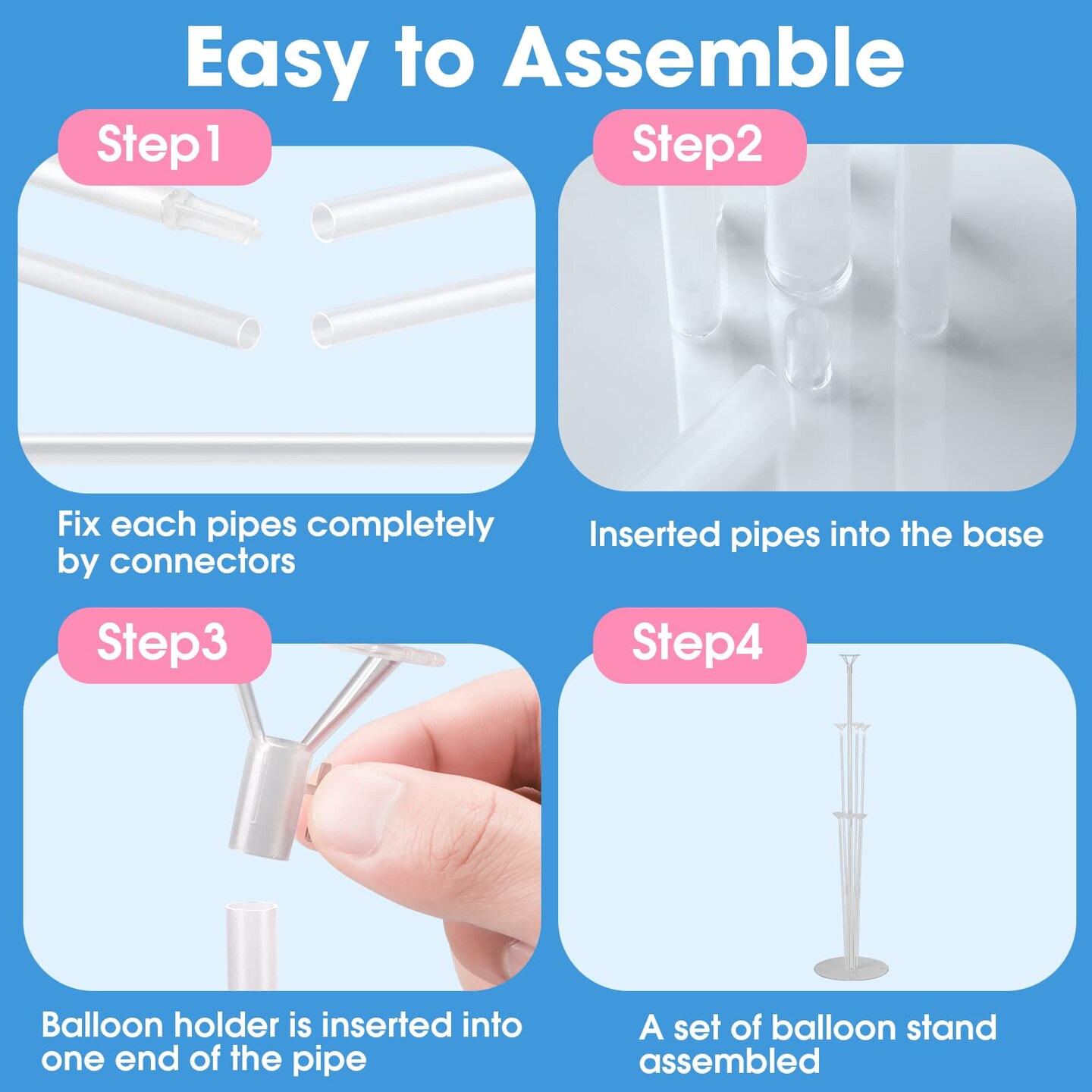 Easy to Assemble

Step1

Fix each pipes completely by connectors

Step2

Inserted pipes into the base

Step3

Balloon holder is inserted into one end of the pipe

Step4

A set of balloon stand assembled