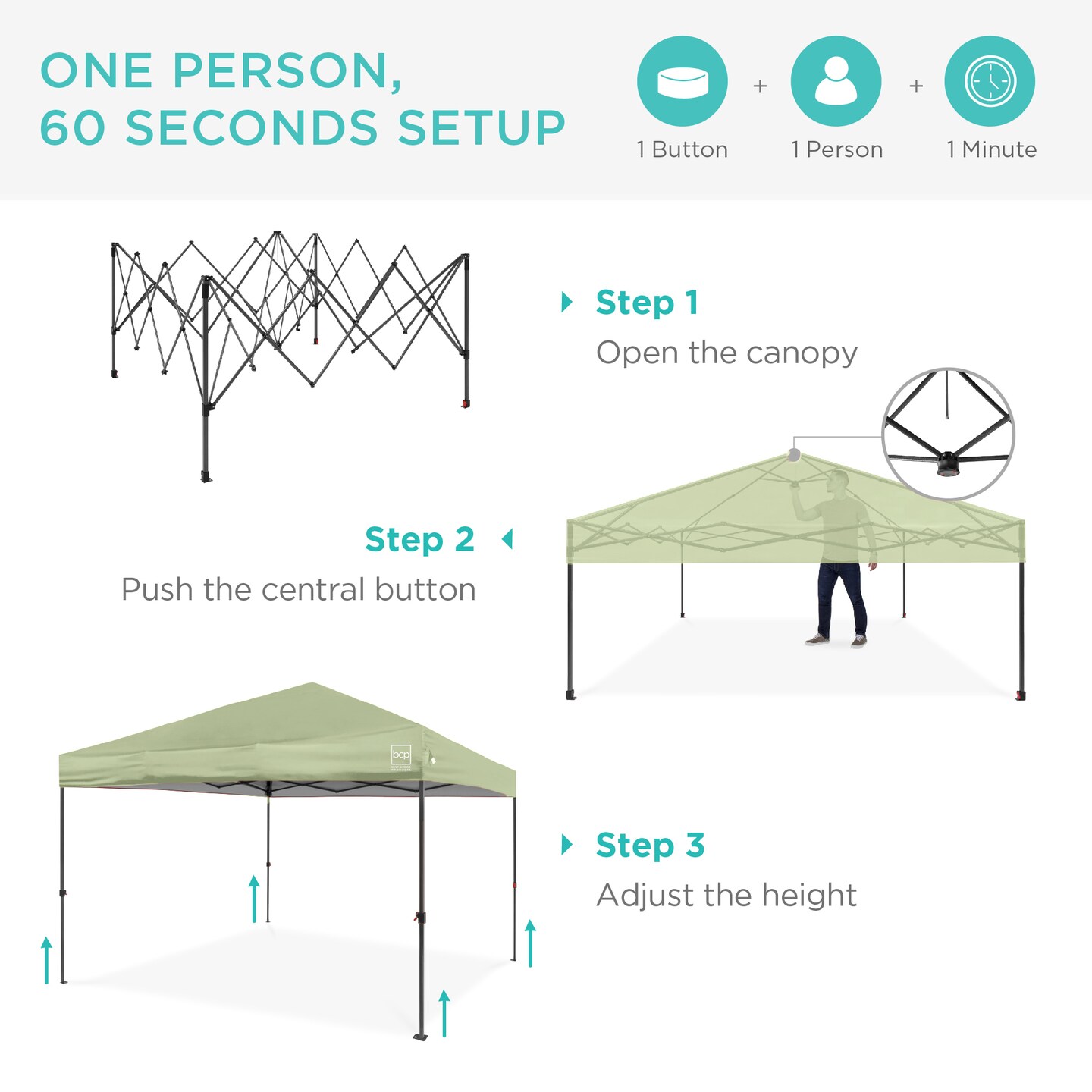 ONE PERSON,
60 SECONDS SETUP

1 Button + 1 Person + 1 Minute

Step 1
Open the canopy

Step 2
Push the central button

bcp

Step 3
Adjust the height