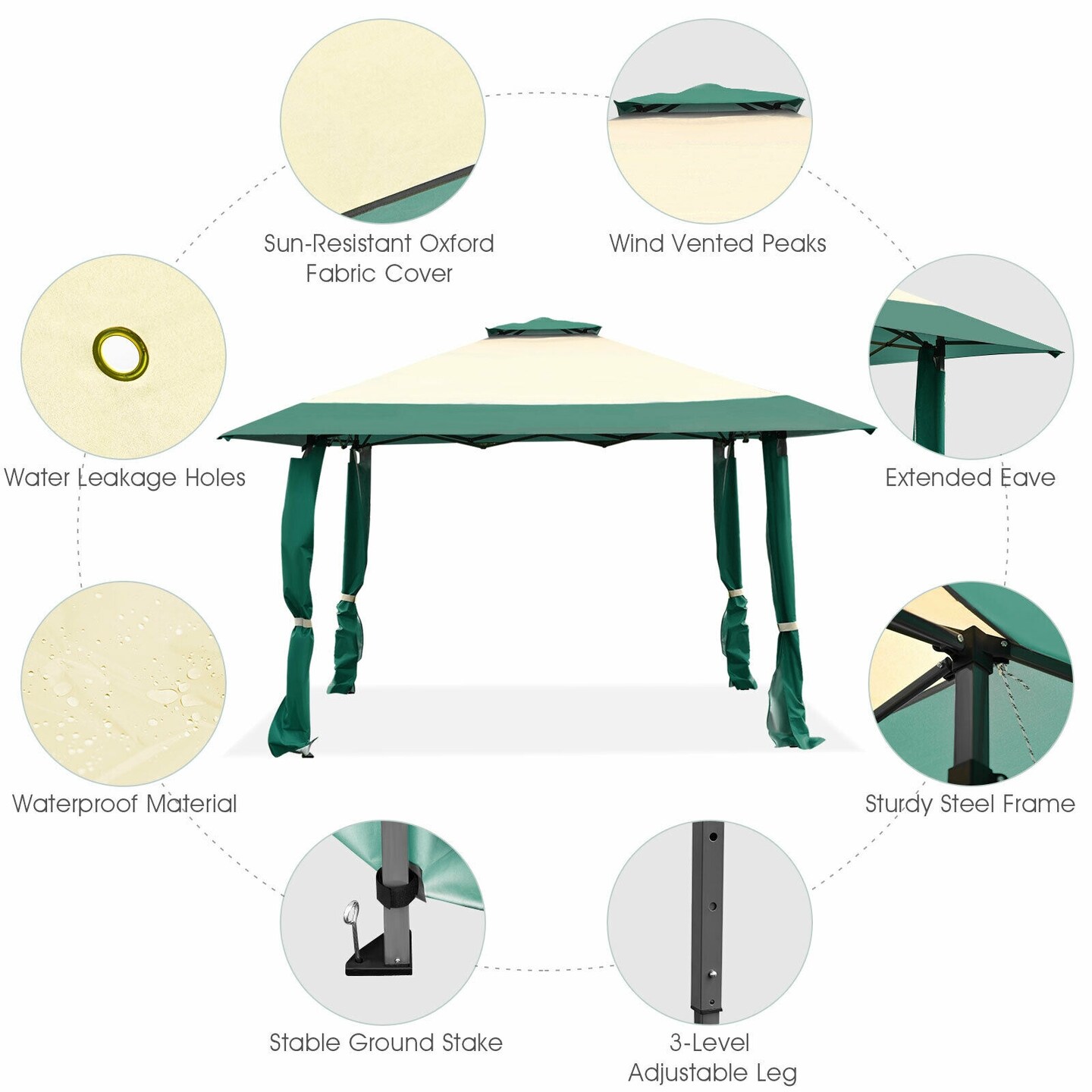 Sun-Resistant Oxford Fabric Cover

Wind Vented Peaks

Water Leakage Holes

Extended Eave

Waterproof Material

Sturdy Steel Frame

Stable Ground Stake

3-Level Adjustable Leg