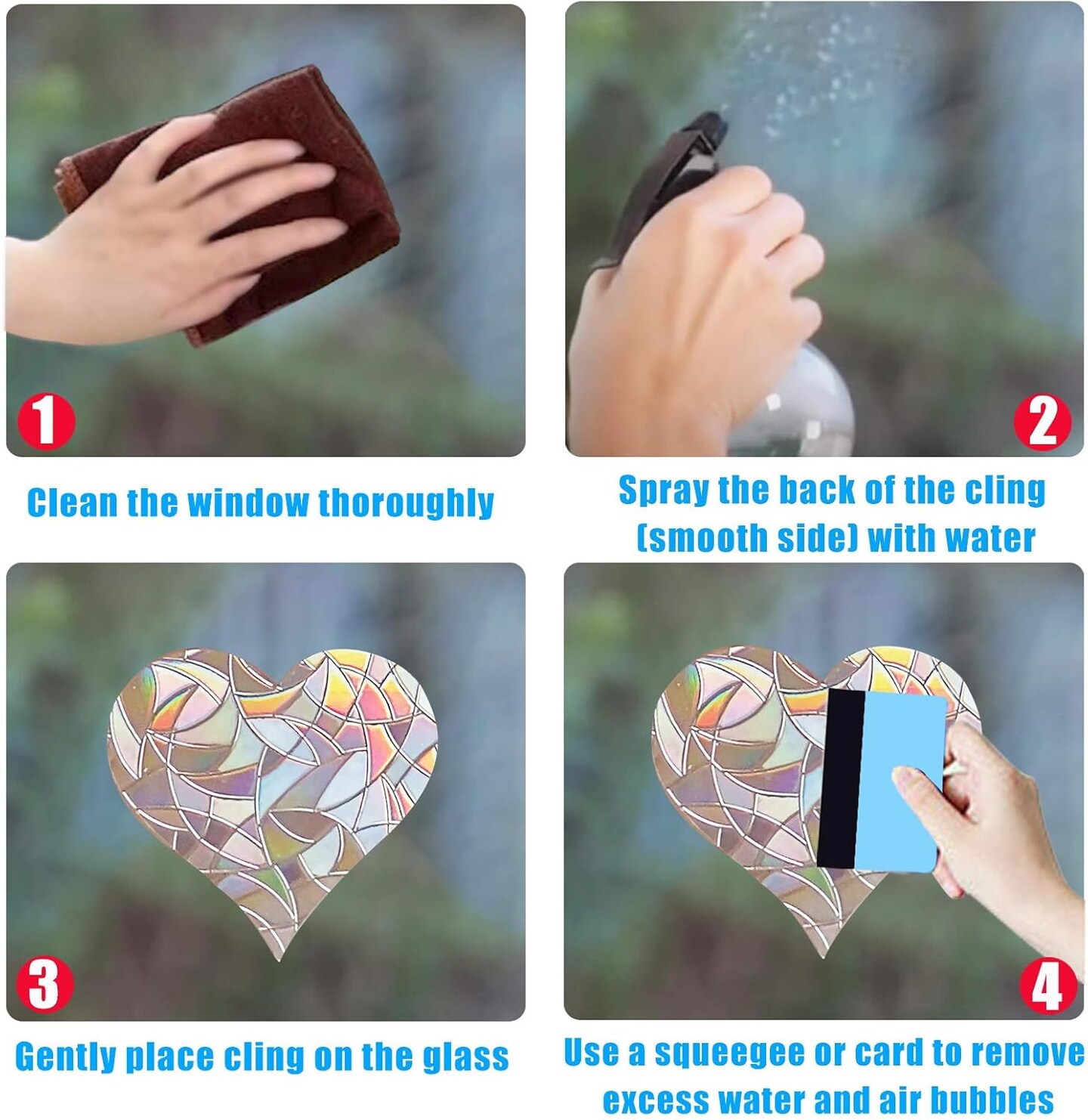 1

Clean the window thoroughly

2

Spray the back of the cling (smooth side) with water

3

Gently place cling on the glass

4

Use a squeegee or card to remove excess water and air bubbles