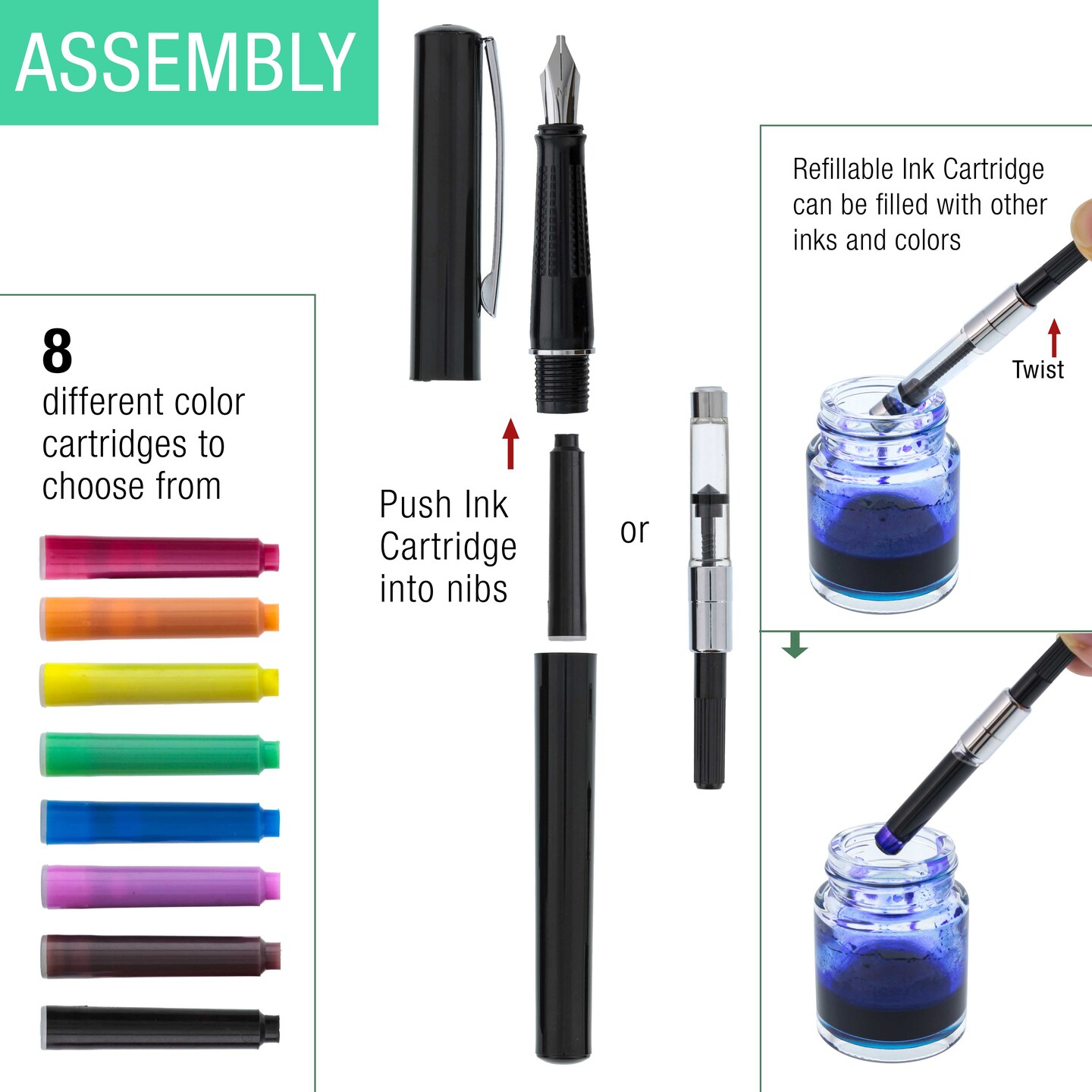 ASSEMBLY

8
different color cartridges to choose from

Push Ink Cartridge into nibs

or

Refillable Ink Cartridge can be filled with other inks and colors

Twist