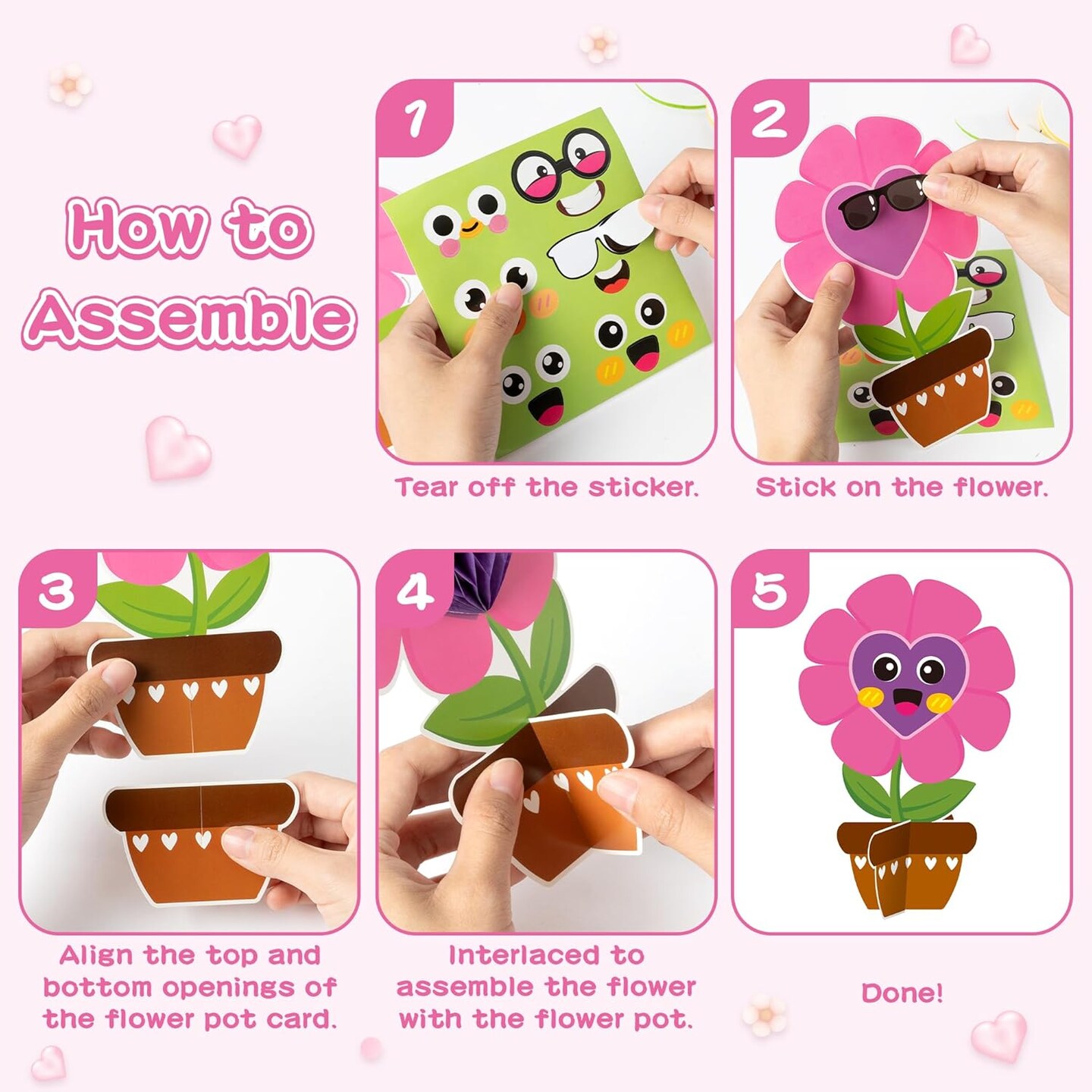 How to Assemble

1

Tear off the sticker.

2

Stick on the flower.

3

Align the top and bottom openings of the flower pot card.

4

Interlaced to assemble the flower with the flower pot.

5

Done!