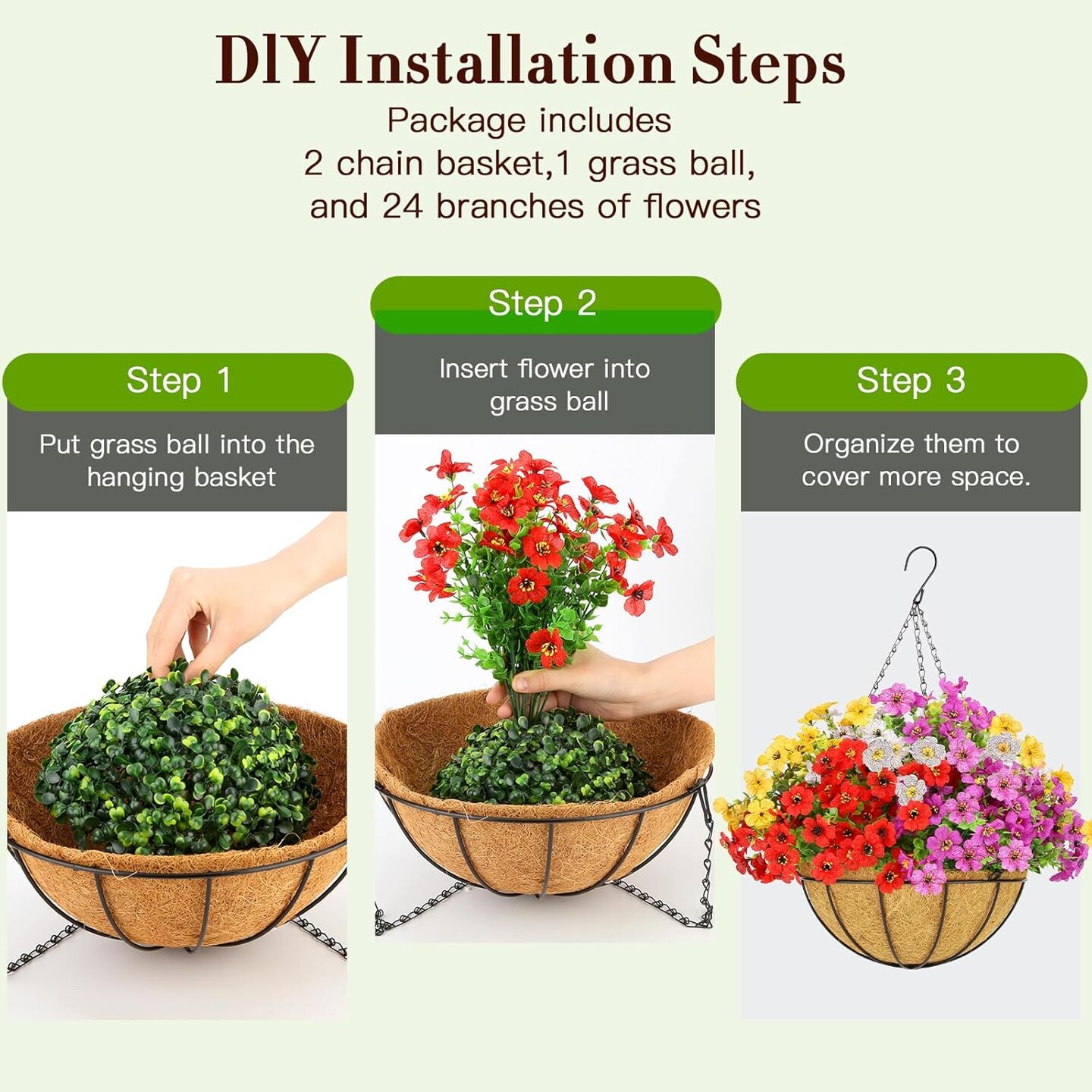 DIY Installation Steps

Package includes
2 chain basket,1 grass ball,
and 24 branches of flowers

Step 1

Put grass ball into the hanging basket

Step 2

Insert flower into grass ball

Step 3

Organize them to cover more space.