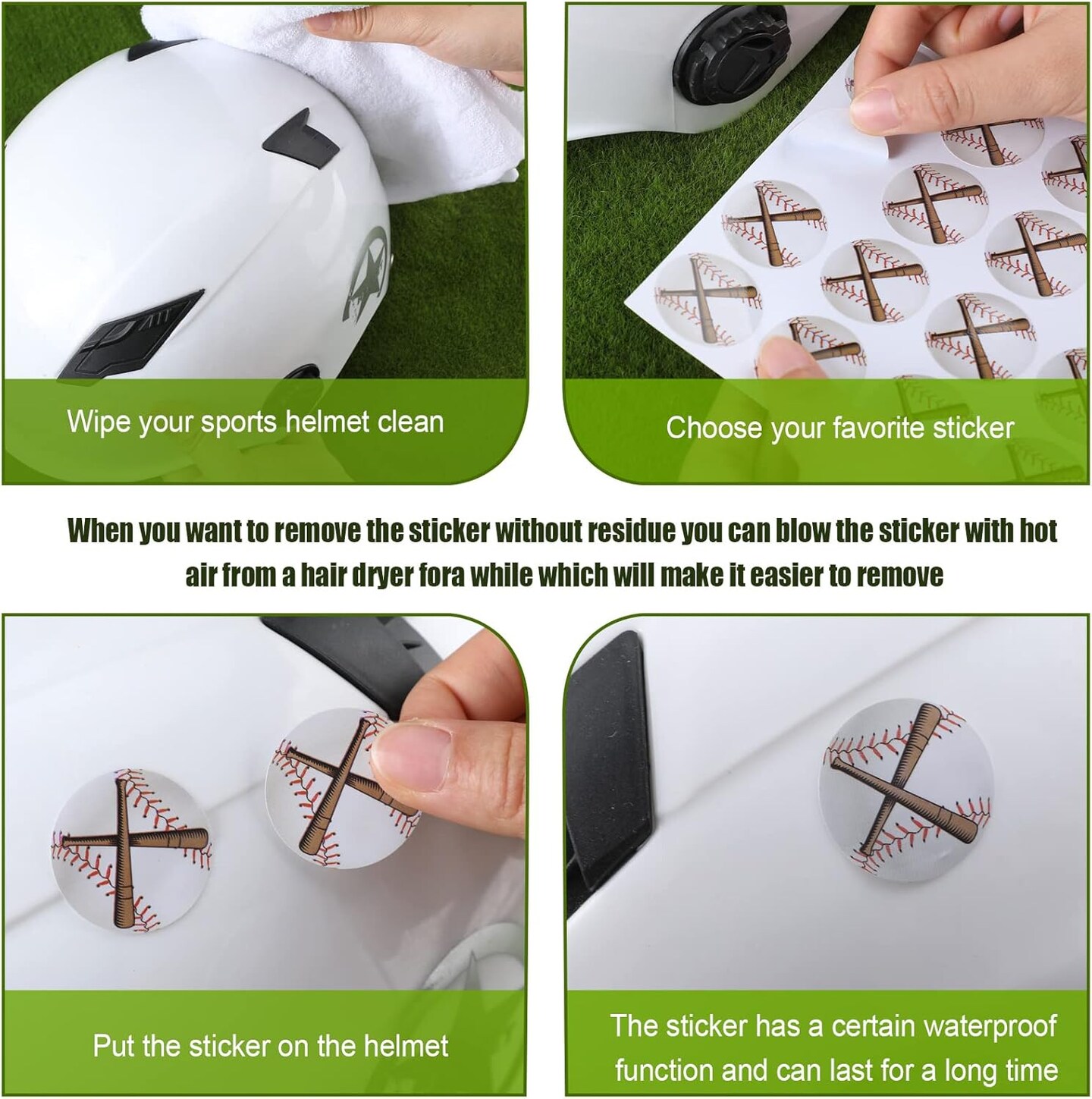 Wipe your sports helmet clean

Choose your favorite sticker

When you want to remove the sticker without residue you can blow the sticker with hot air from a hair dryer fora while which will make it easier to remove

Put the sticker on the helmet

The sticker has a certain waterproof function and can last for a long time