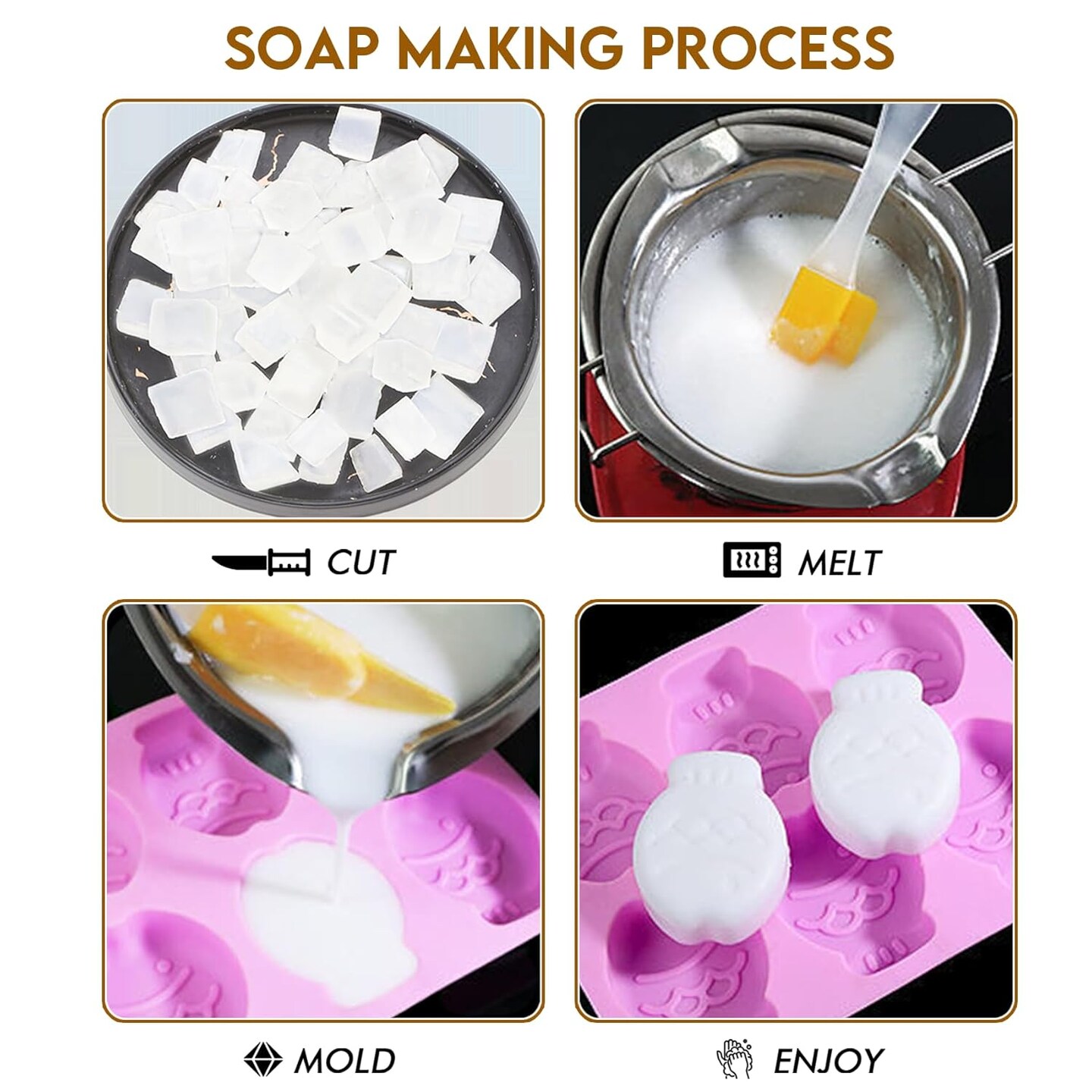 SOAP MAKING PROCESS

CUT

MELT

MOLD

ENJOY