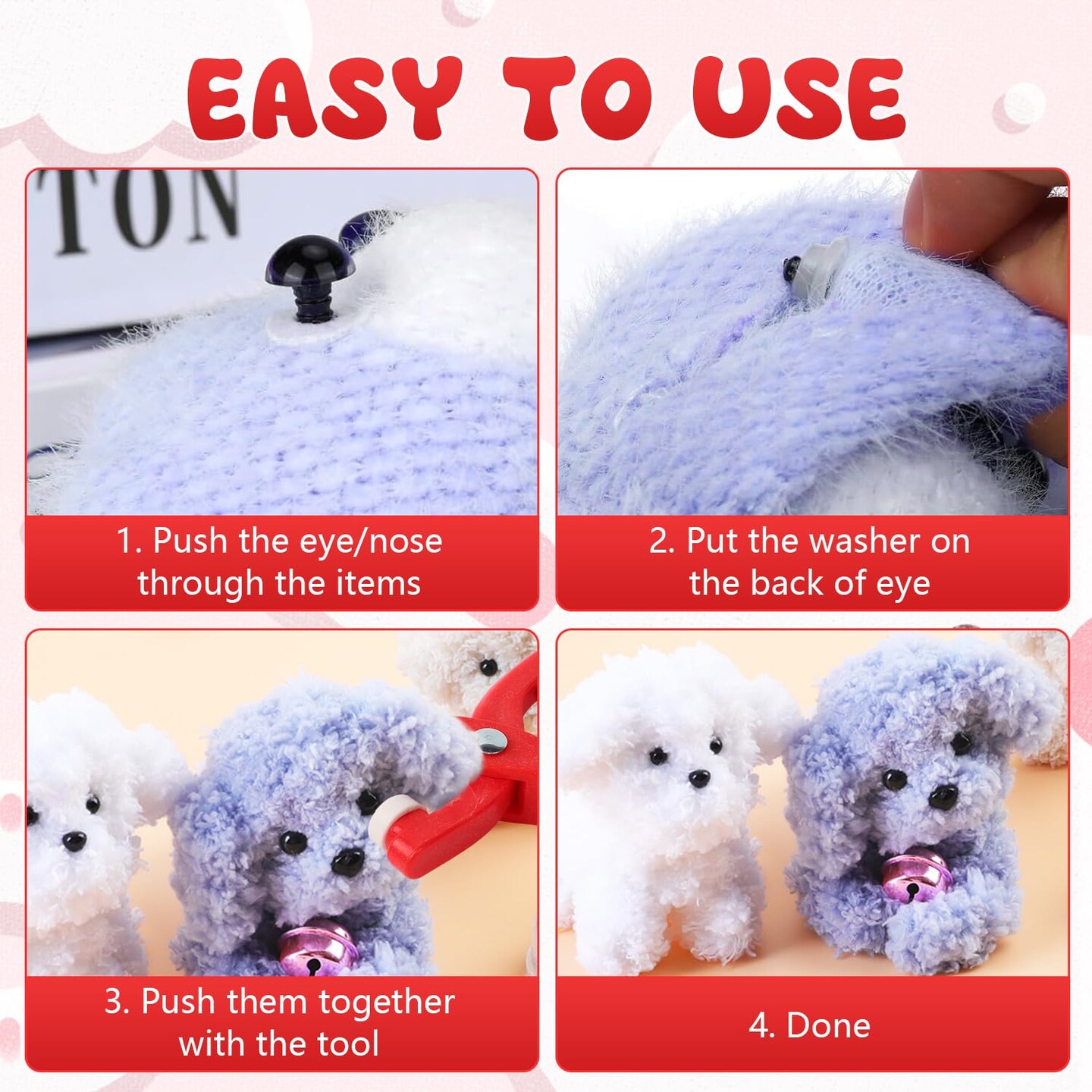 EASY TO USE

TON

1. Push the eye/nose through the items

2. Put the washer on the back of eye

3. Push them together with the tool

4. Done