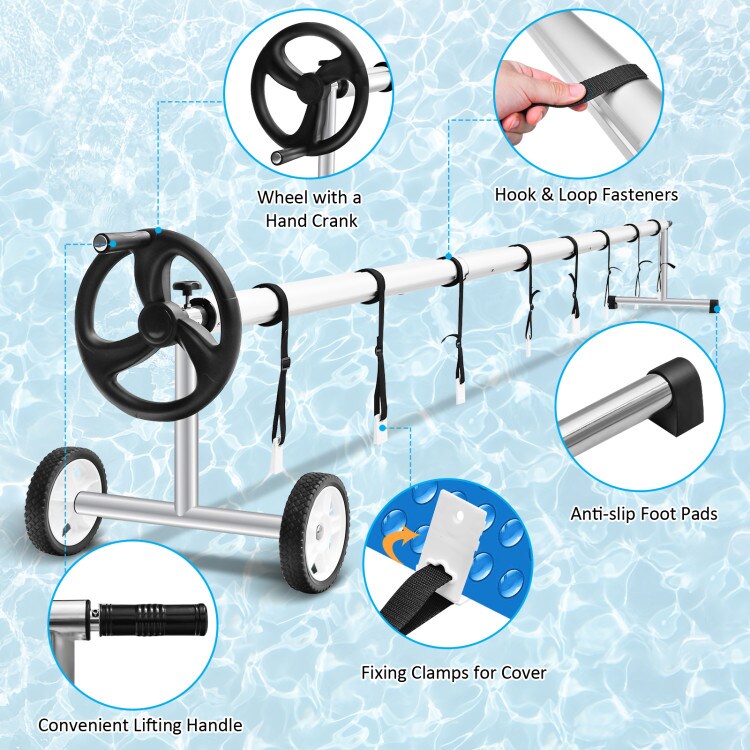 Wheel with a Hand Crank

Hook & Loop Fasteners

Anti-slip Foot Pads

Fixing Clamps for Cover

Convenient Lifting Handle