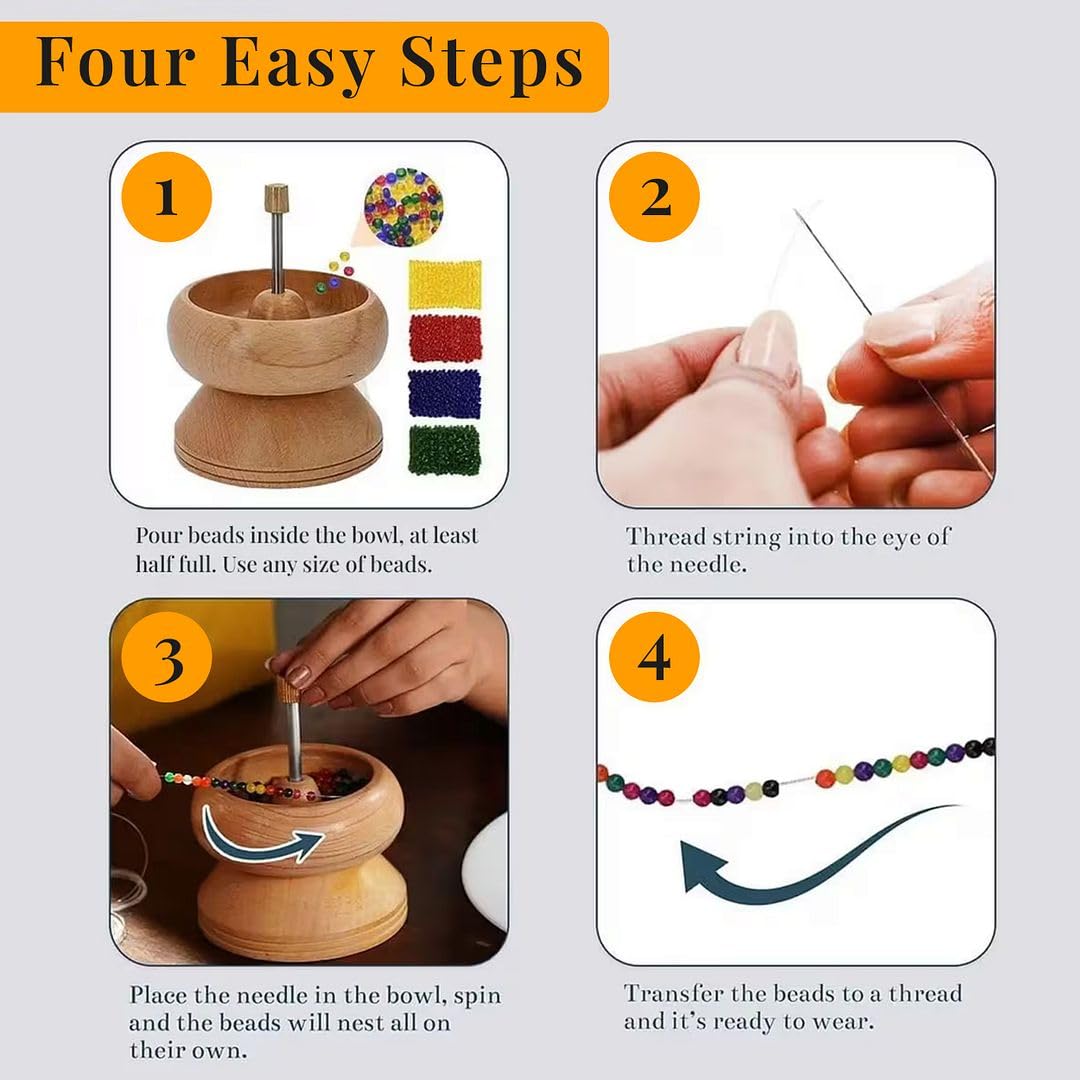 Four Easy Steps

1

Pour beads inside the bowl, at least half full. Use any size of beads.

2

Thread string into the eye of the needle.

3

Place the needle in the bowl, spin and the beads will nest all on their own.

4

Transfer the beads to a thread and it's ready to wear.