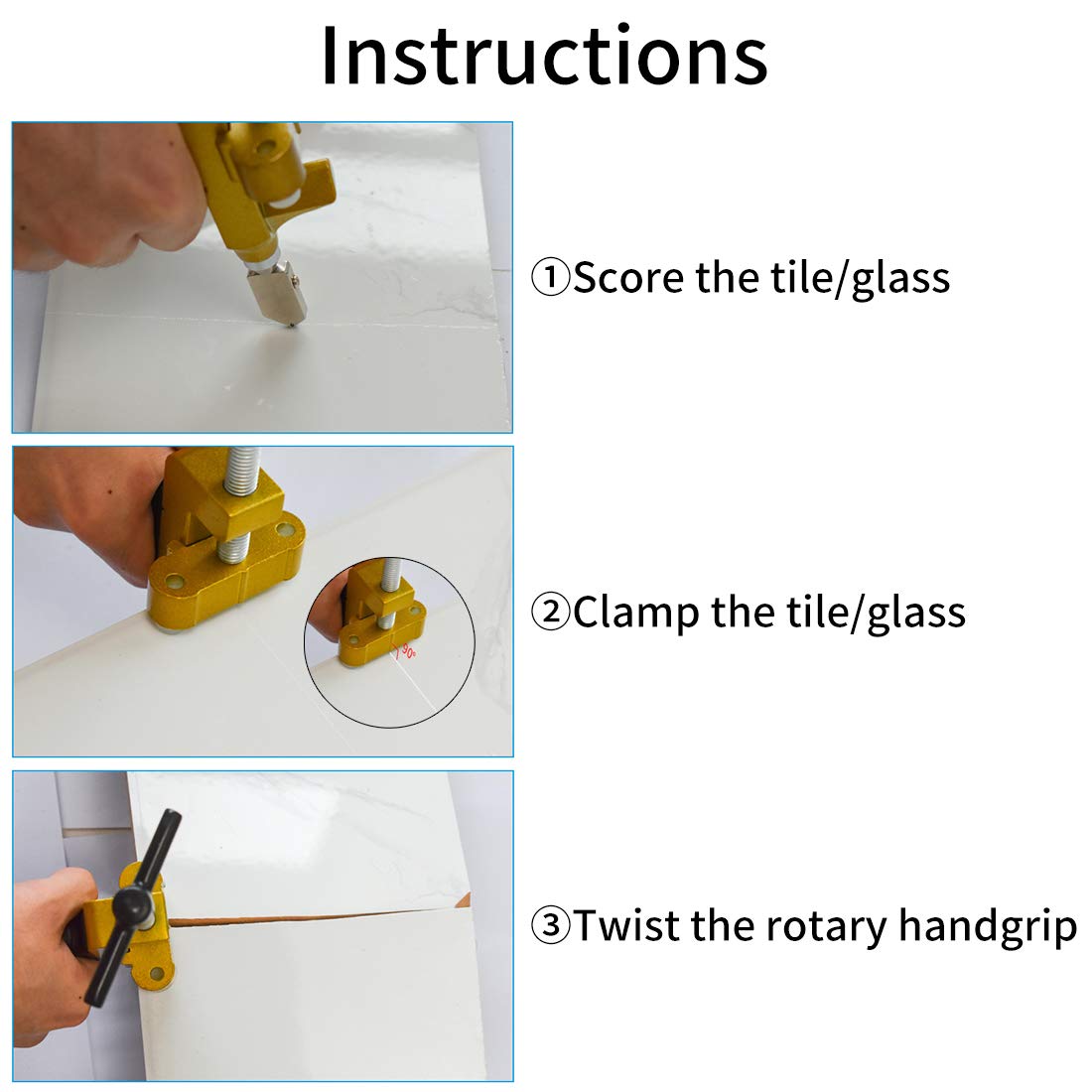 Instructions

①Score the tile/glass

90°

②Clamp the tile/glass

③Twist the rotary handgrip