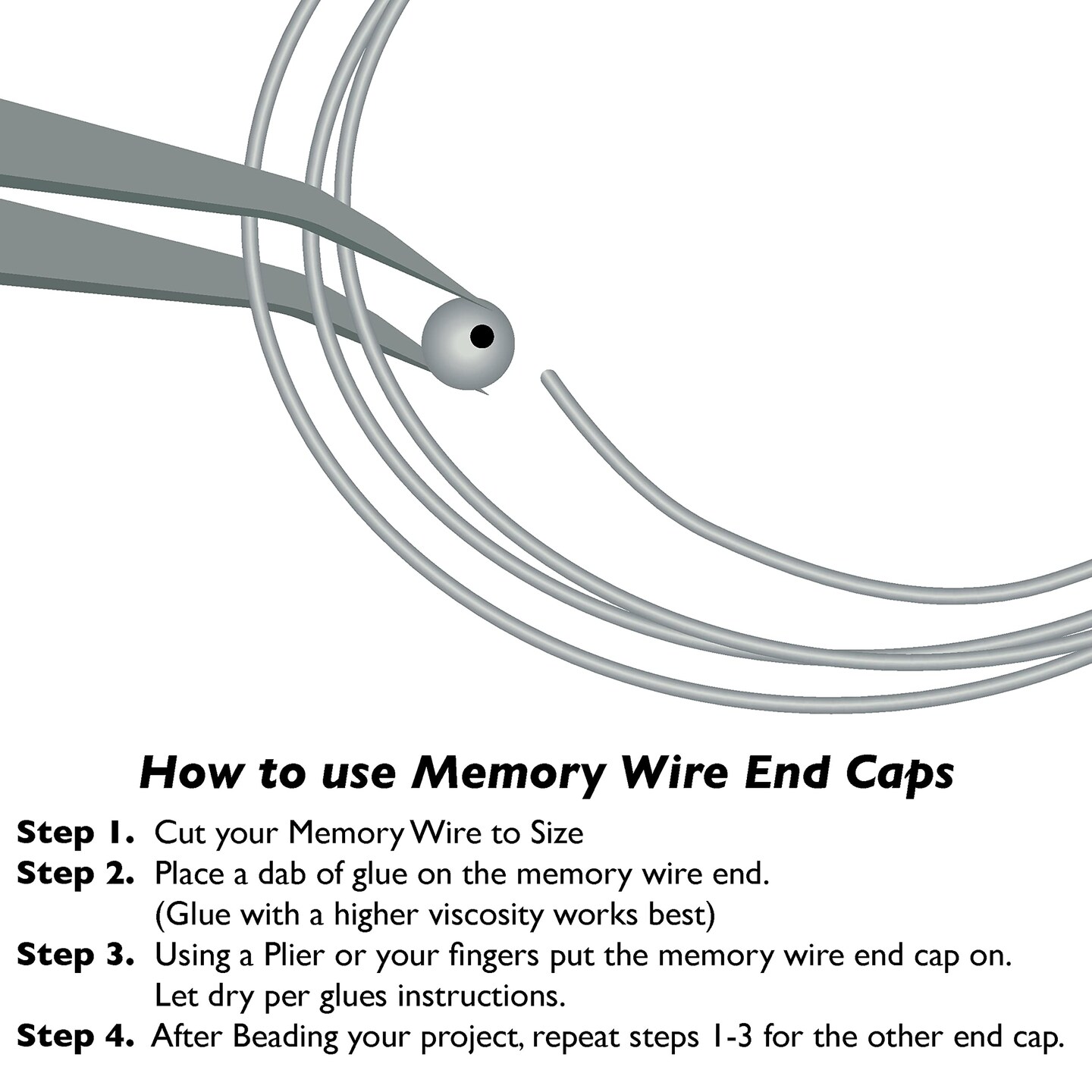 How to use Memory Wire End Caps

Step 1. Cut your Memory Wire to Size
Step 2. Place a dab of glue on the memory wire end. (Glue with a higher viscosity works best)
Step 3. Using a Plier or your fingers put the memory wire end cap on. Let dry per glues instructions.
Step 4. After Beading your project, repeat steps 1-3 for the other end cap.