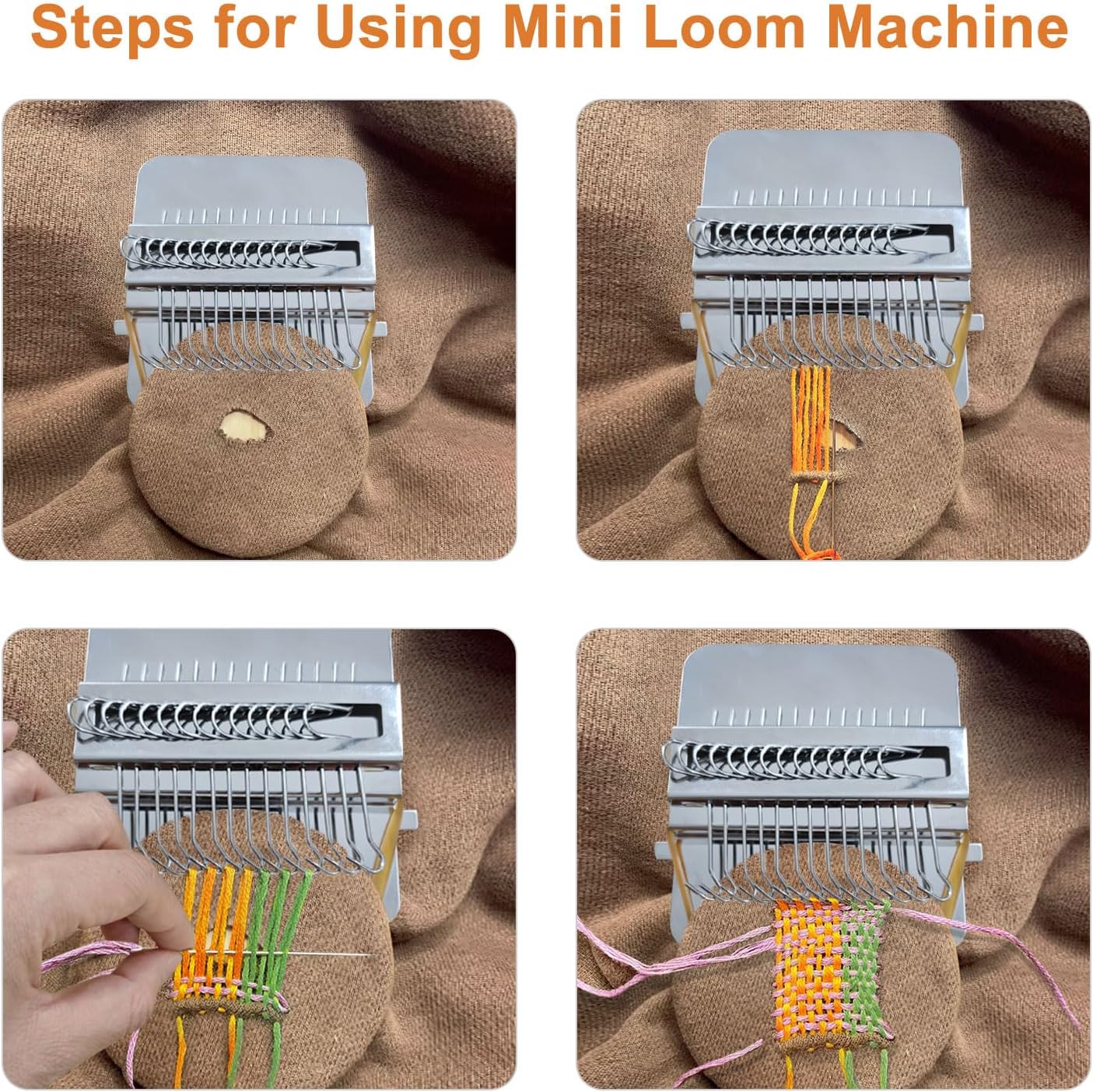 Steps for Using Mini Loom Machine