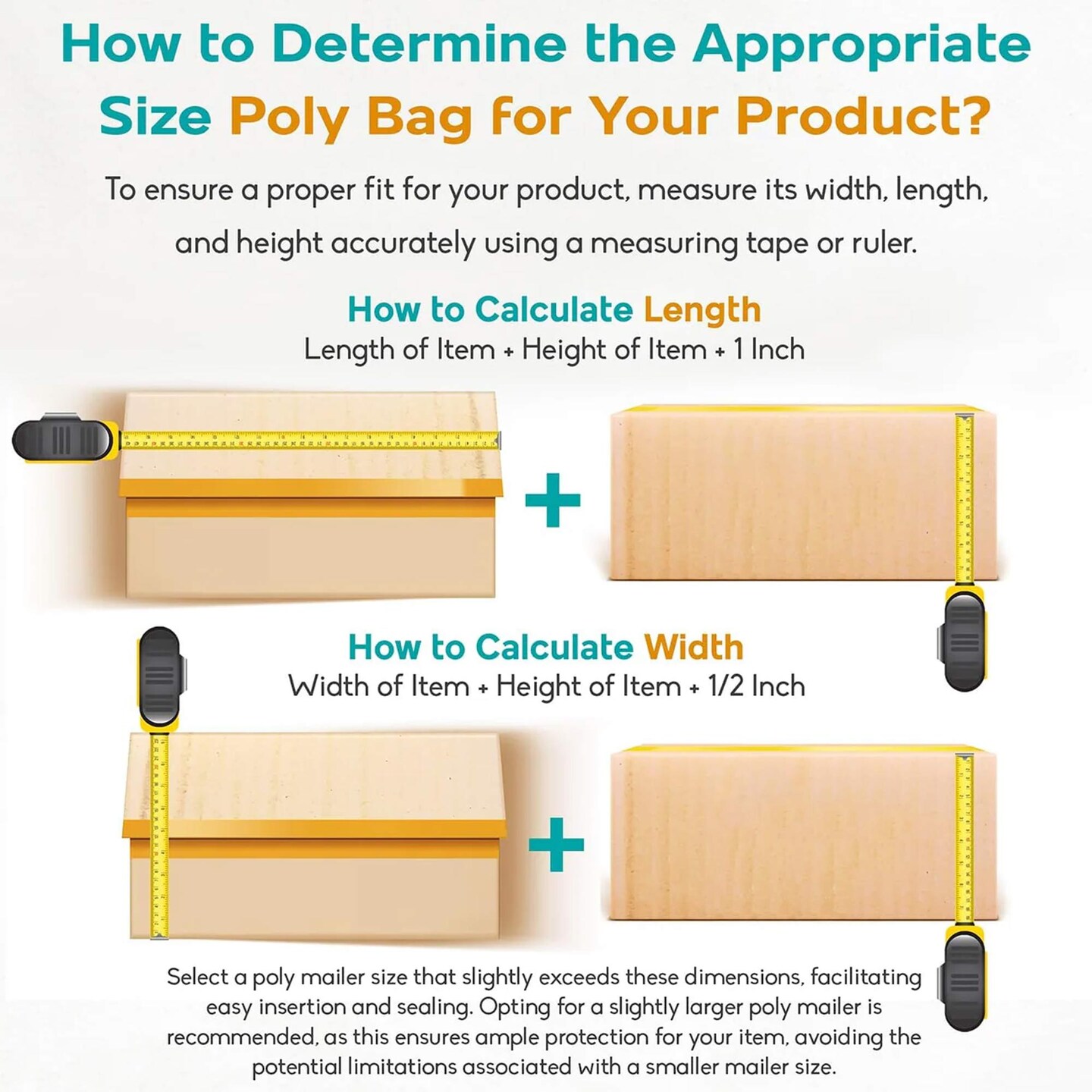 How to Determine the Appropriate Size Poly Bag for Your Product?

To ensure a proper fit for your product, measure its width, length, and height accurately using a measuring tape or ruler.

How to Calculate Length
Length of Item + Height of Item + 1 Inch

+

How to Calculate Width
Width of Item + Height of Item + 1/2 Inch

+

Select a poly mailer size that slightly exceeds these dimensions, facilitating easy insertion and sealing. Opting for a slightly larger poly mailer is recommended, as this ensures ample protection for your item, avoiding the potential limitations associated with a smaller mailer size.