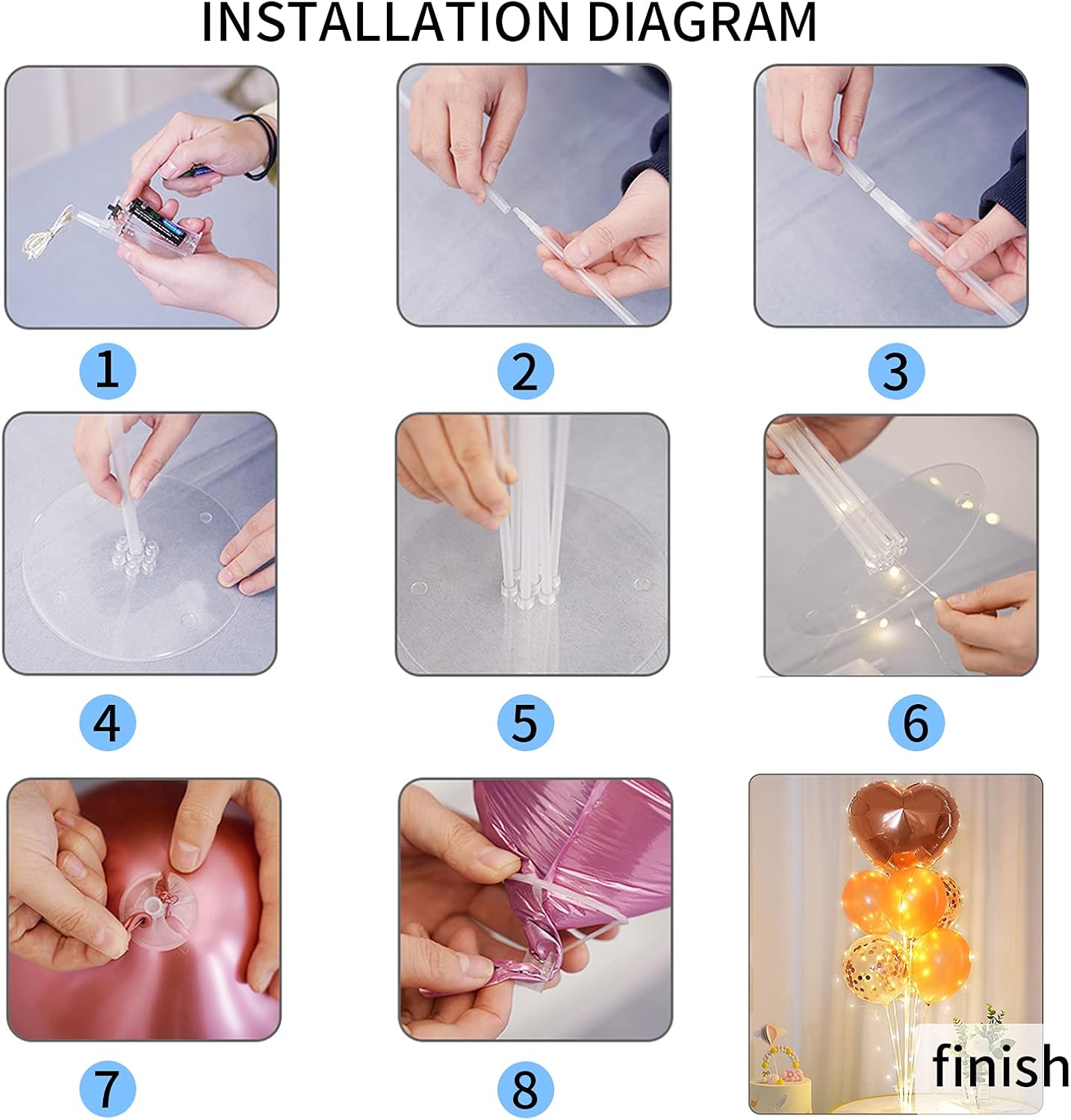 INSTALLATION DIAGRAM

1

2

3

4

5

6

7

8

finish