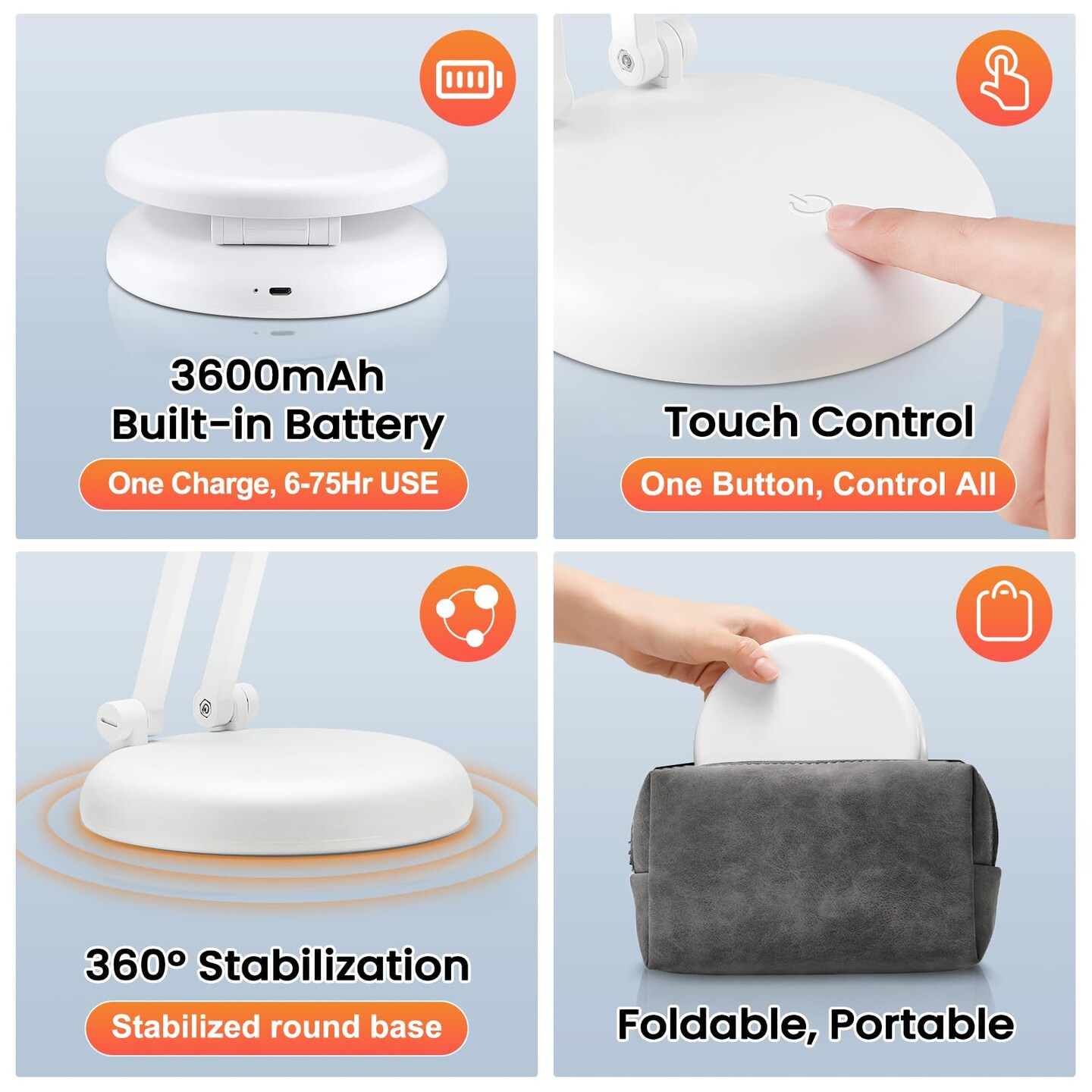 3600mAh
Built-in Battery

One Charge, 6-75Hr USE

Touch Control

One Button, Control All

360° Stabilization

Stabilized round base

Foldable, Portable