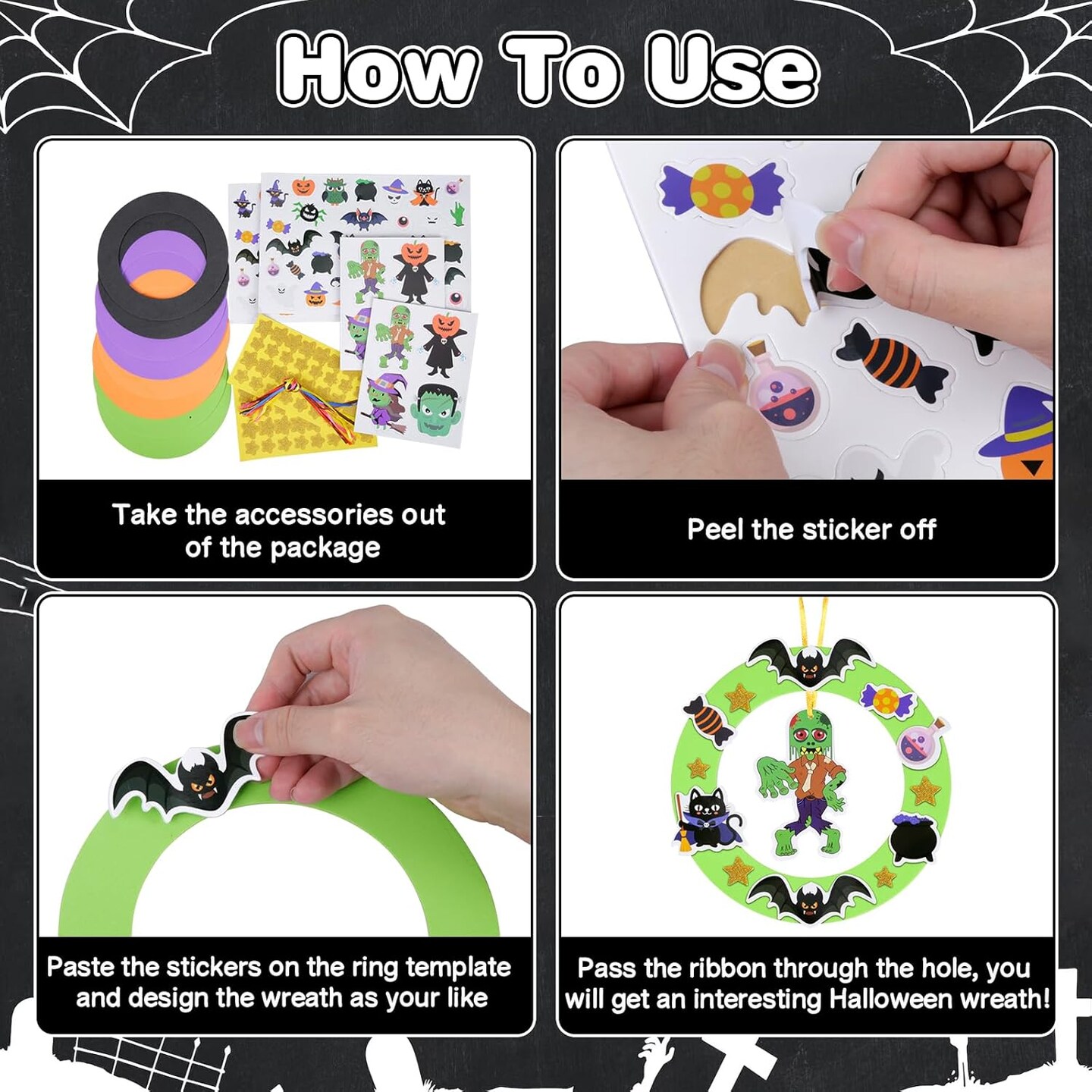 How To Use

Take the accessories out of the package

Peel the sticker off

Paste the stickers on the ring template and design the wreath as your like

Pass the ribbon through the hole, you will get an interesting Halloween wreath!