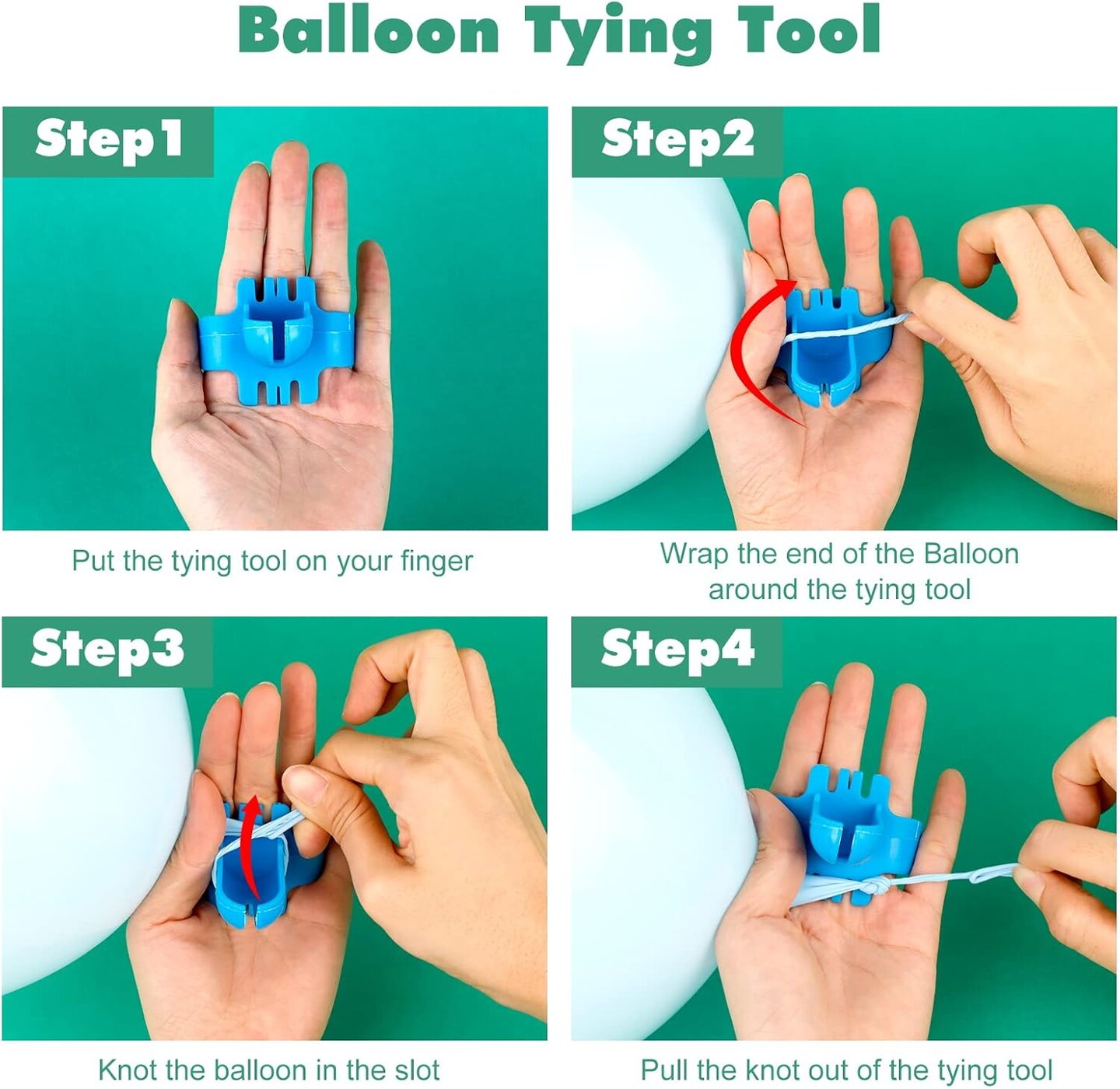 Balloon Tying Tool

Step1

Put the tying tool on your finger

Step2

Wrap the end of the Balloon around the tying tool

Step3

Knot the balloon in the slot

Step4

Pull the knot out of the tying tool