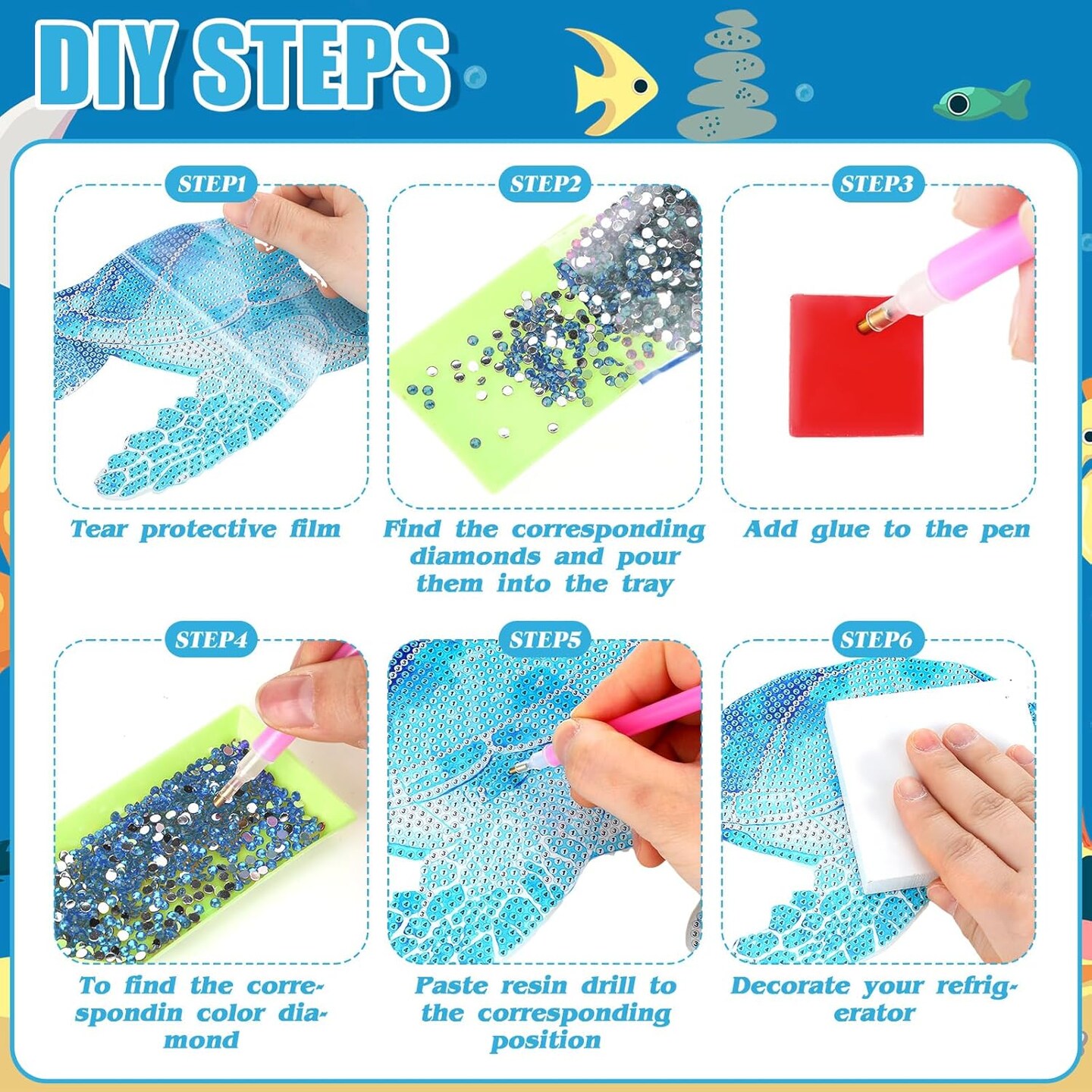 DIY STEPS

STEP1

Tear protective film

STEP2

Find the corresponding diamonds and pour them into the tray

STEP3

Add glue to the pen

STEP4

To find the correspondin color diamond

STEP5

Paste resin drill to the corresponding position

STEP6

Decorate your refrigerator