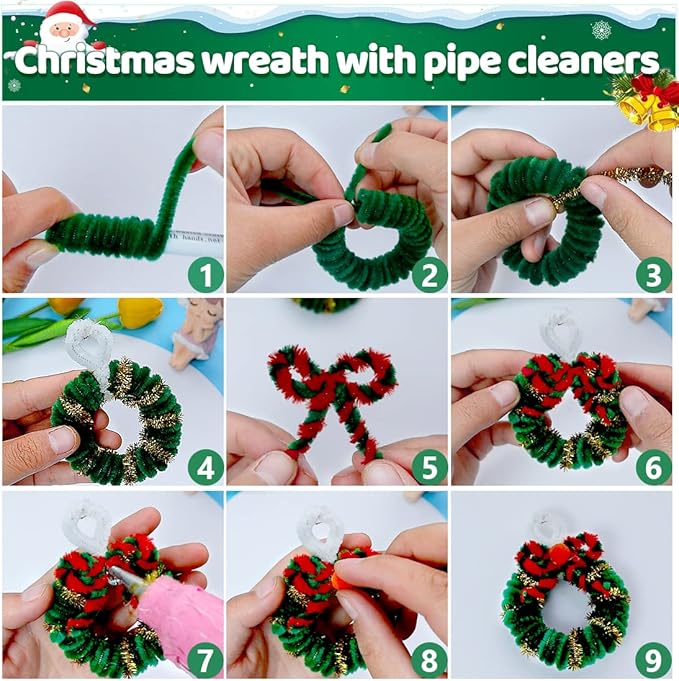 Christmas wreath with pipe cleaners

1

2

3

4

5

6

7

8

9