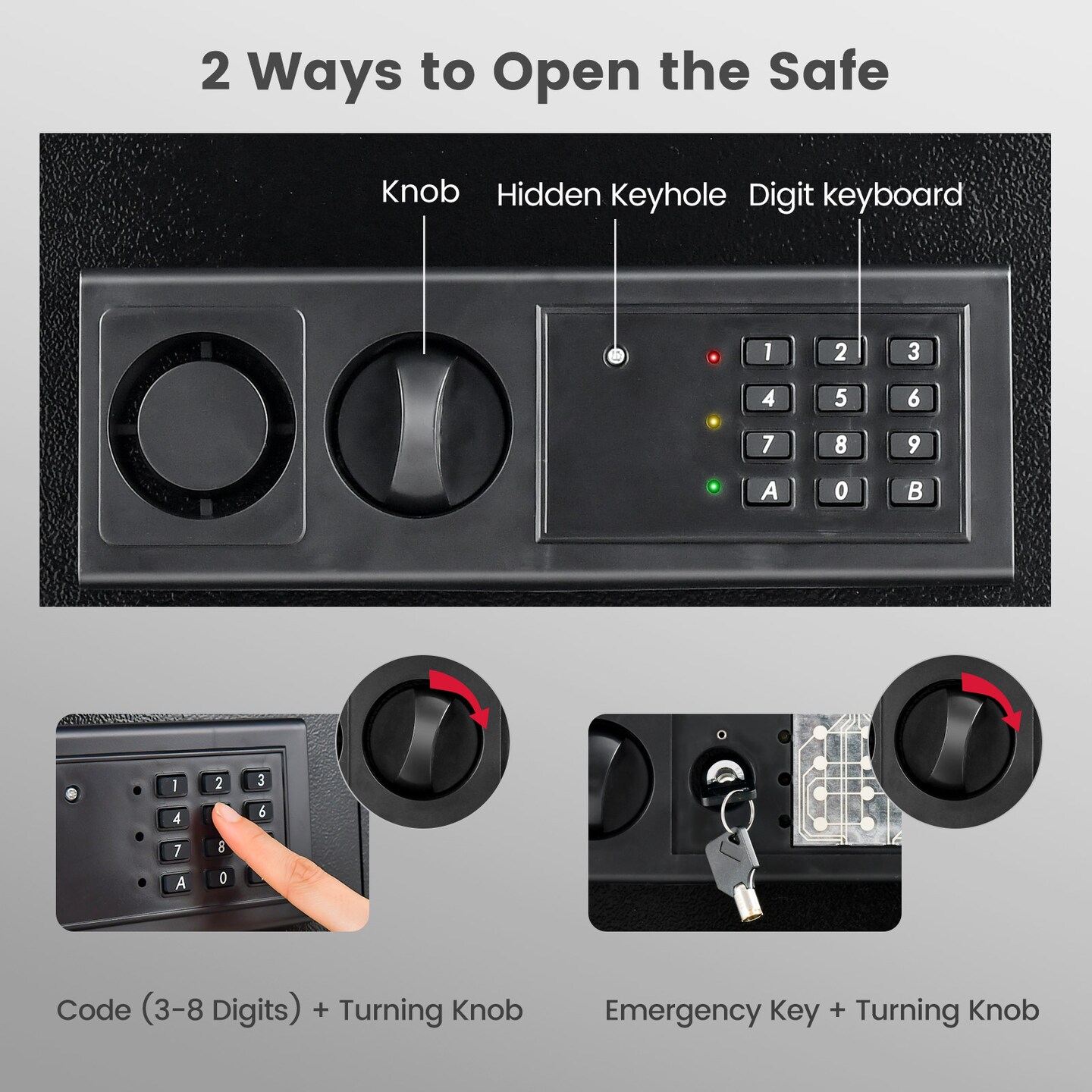 2 Ways to Open the Safe

Knob

Hidden Keyhole

Digit keyboard

1 2 3
4 5 6
7 8 9
A 0 B

1 2 3
4 6
7 8
A 0

Code (3-8 Digits) + Turning Knob

Emergency Key + Turning Knob