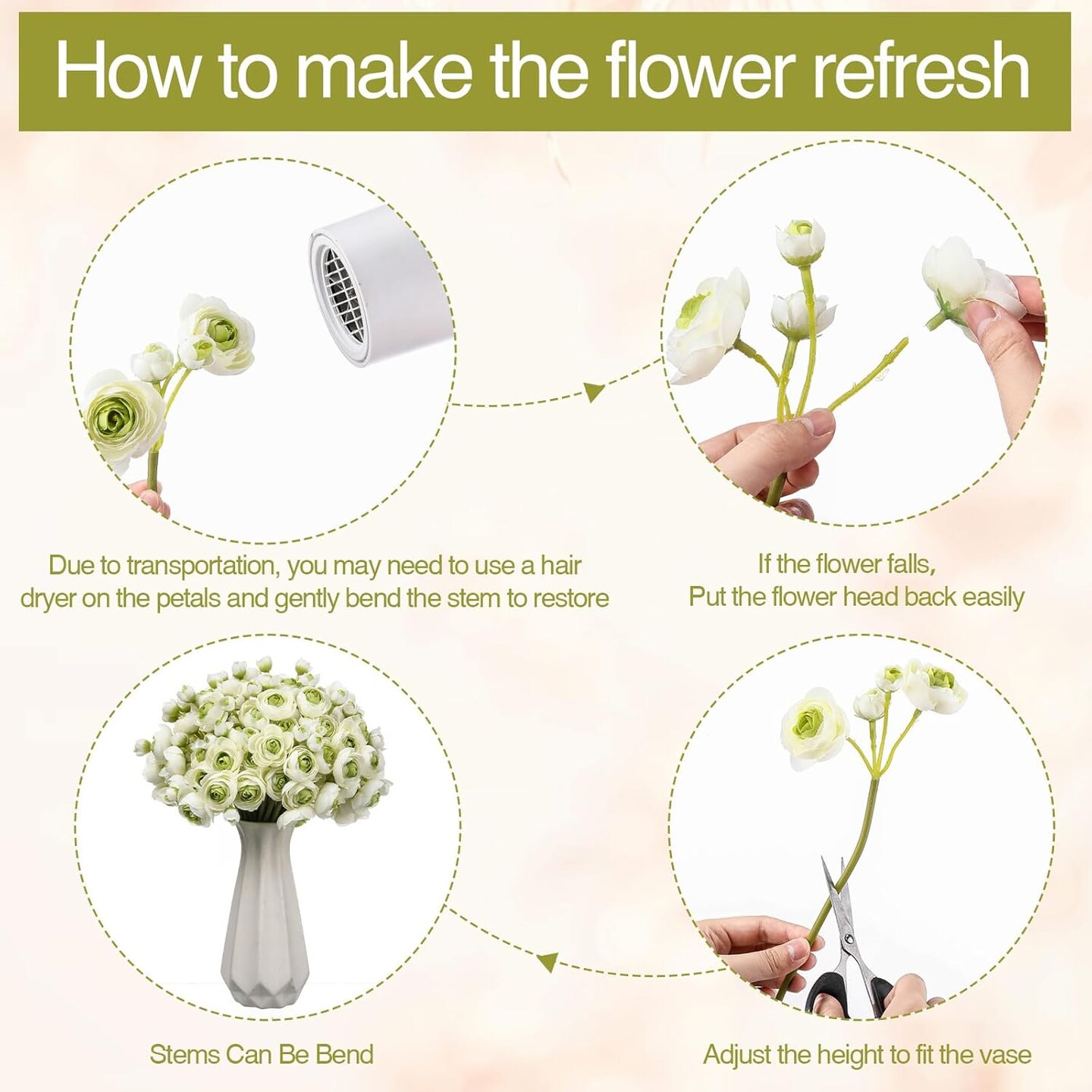 How to make the flower refresh

Due to transportation, you may need to use a hair dryer on the petals and gently bend the stem to restore

If the flower falls,
Put the flower head back easily

Stems Can Be Bend

Adjust the height to fit the vase