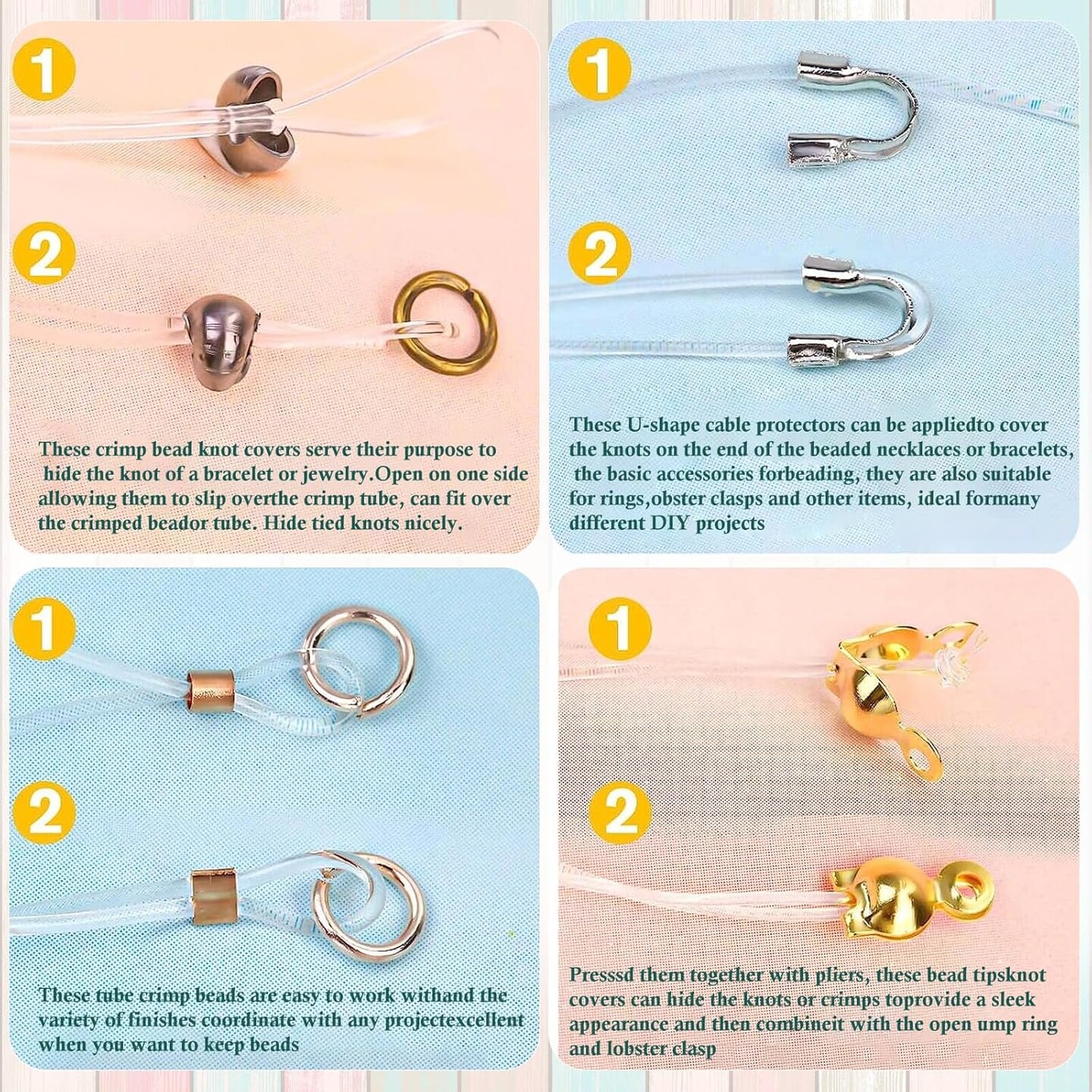 1

2

These crimp bead knot covers serve their purpose to hide the knot of a bracelet or jewelry.Open on one side allowing them to slip overthe crimp tube, can fit over the crimped beador tube. Hide tied knots nicely.

1

2

These U-shape cable protectors can be appliedto cover the knots on the end of the beaded necklaces or bracelets, the basic accessories forbeading, they are also suitable for rings,obster clasps and other items, ideal formany different DIY projects

1

2

These tube crimp beads are easy to work withand the variety of finishes coordinate with any projectexcellent when you want to keep beads

1

2

Presssd them together with pliers, these bead tipsknot covers can hide the knots or crimps toprovide a sleek appearance and then combineit with the open ump ring and lobster clasp