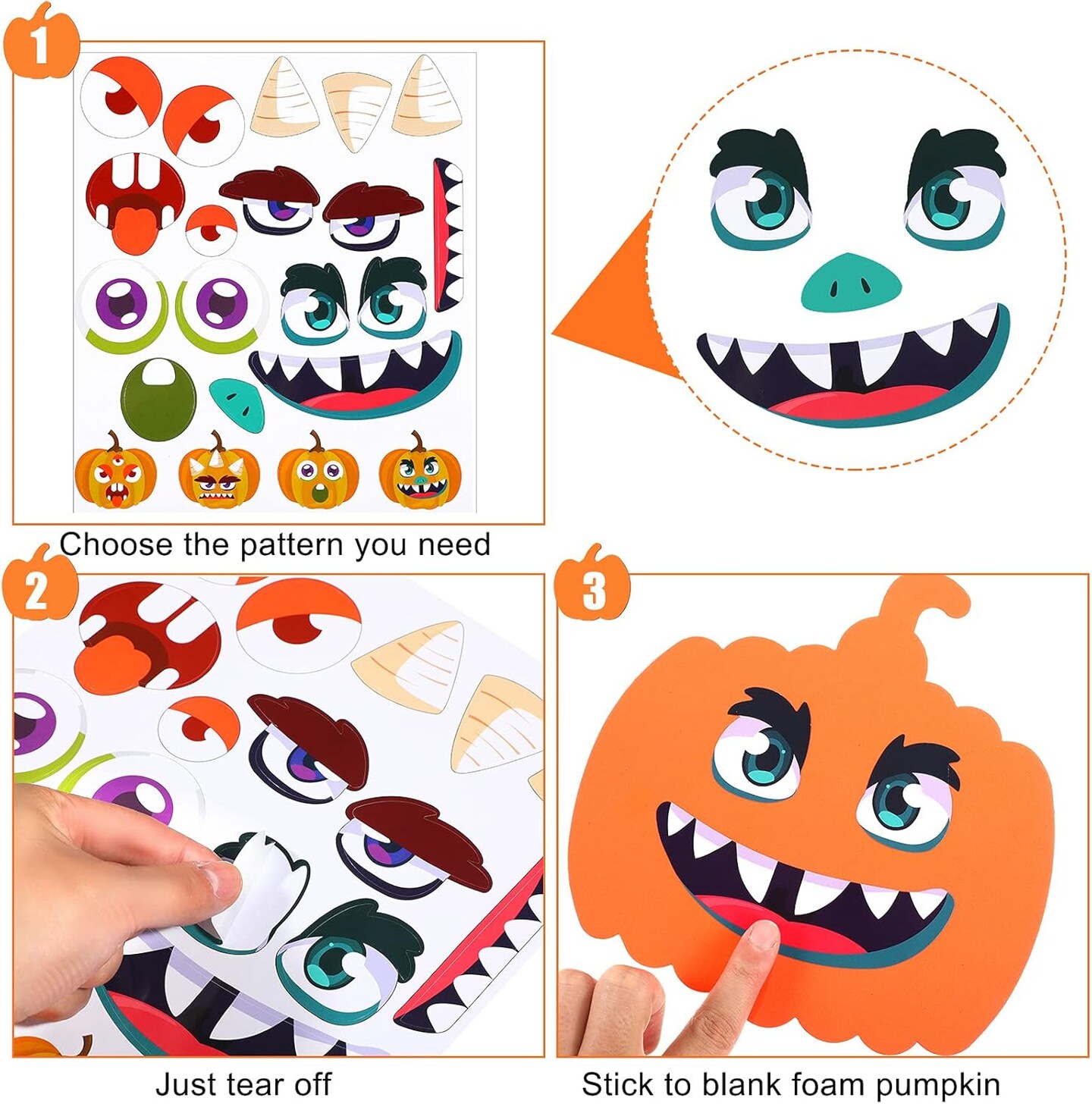 1

Choose the pattern you need

2

Just tear off

3

Stick to blank foam pumpkin