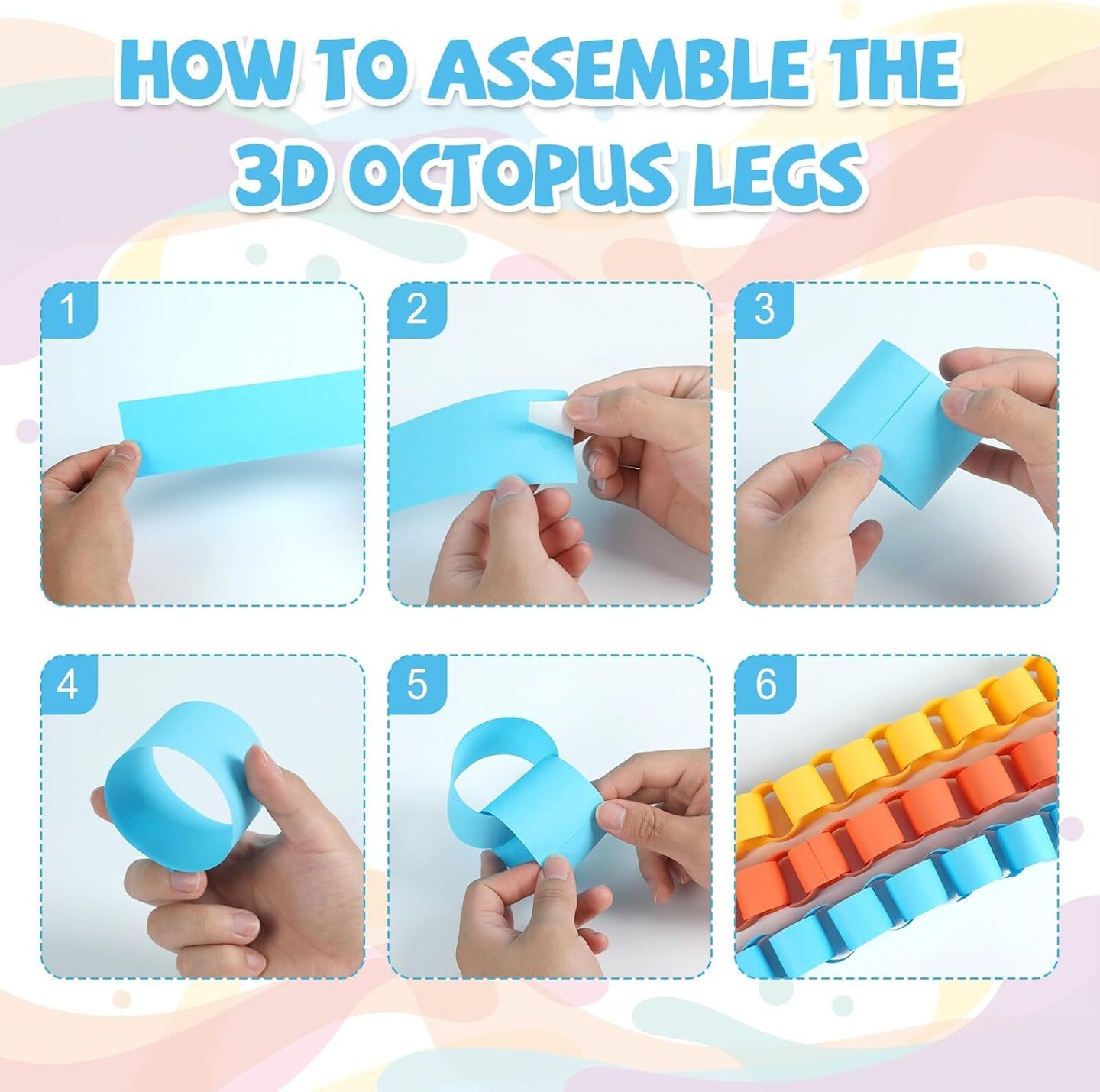 HOW TO ASSEMBLE THE 3D OCTOPUS LEGS

1

2

3

4

5

6