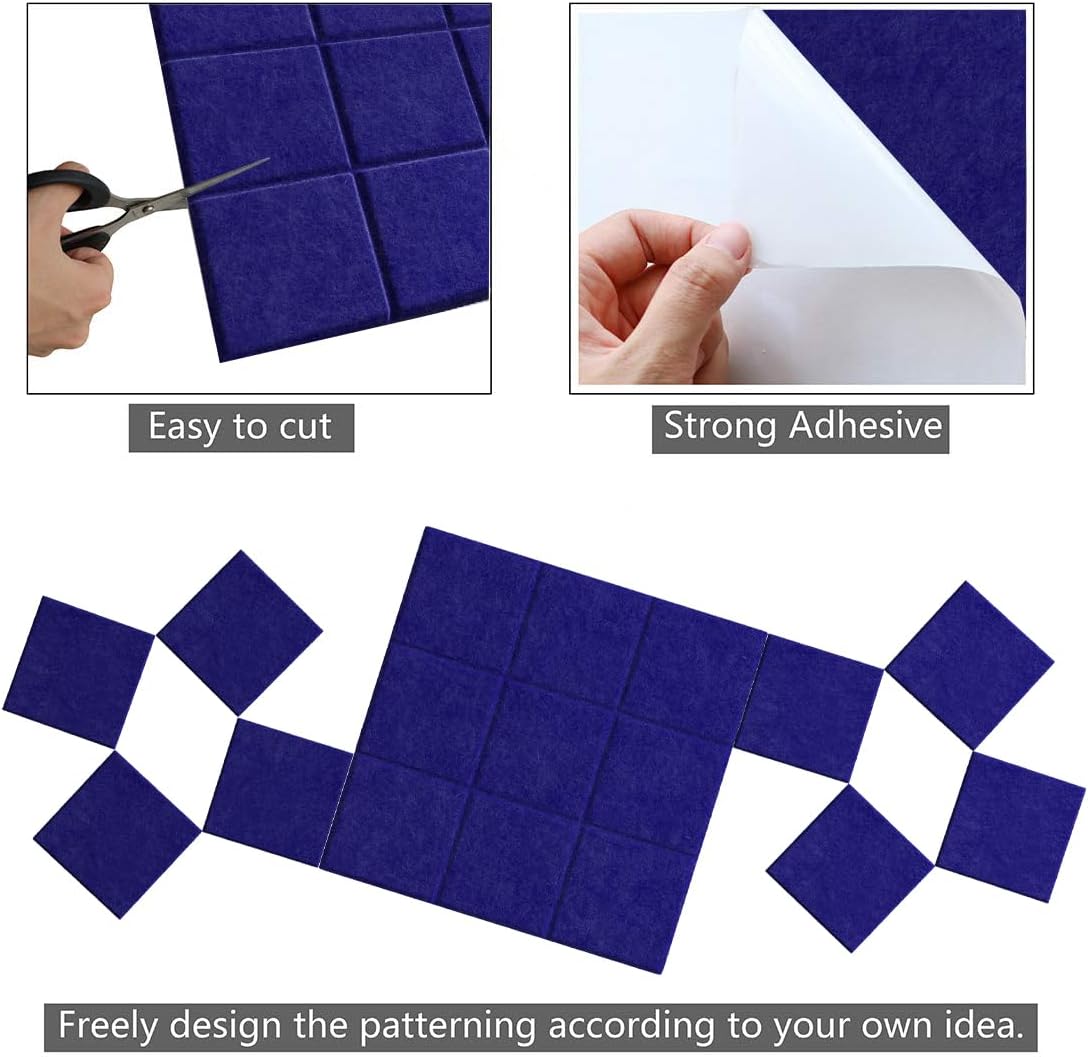 Easy to cut

Strong Adhesive

Freely design the patterning according to your own idea.