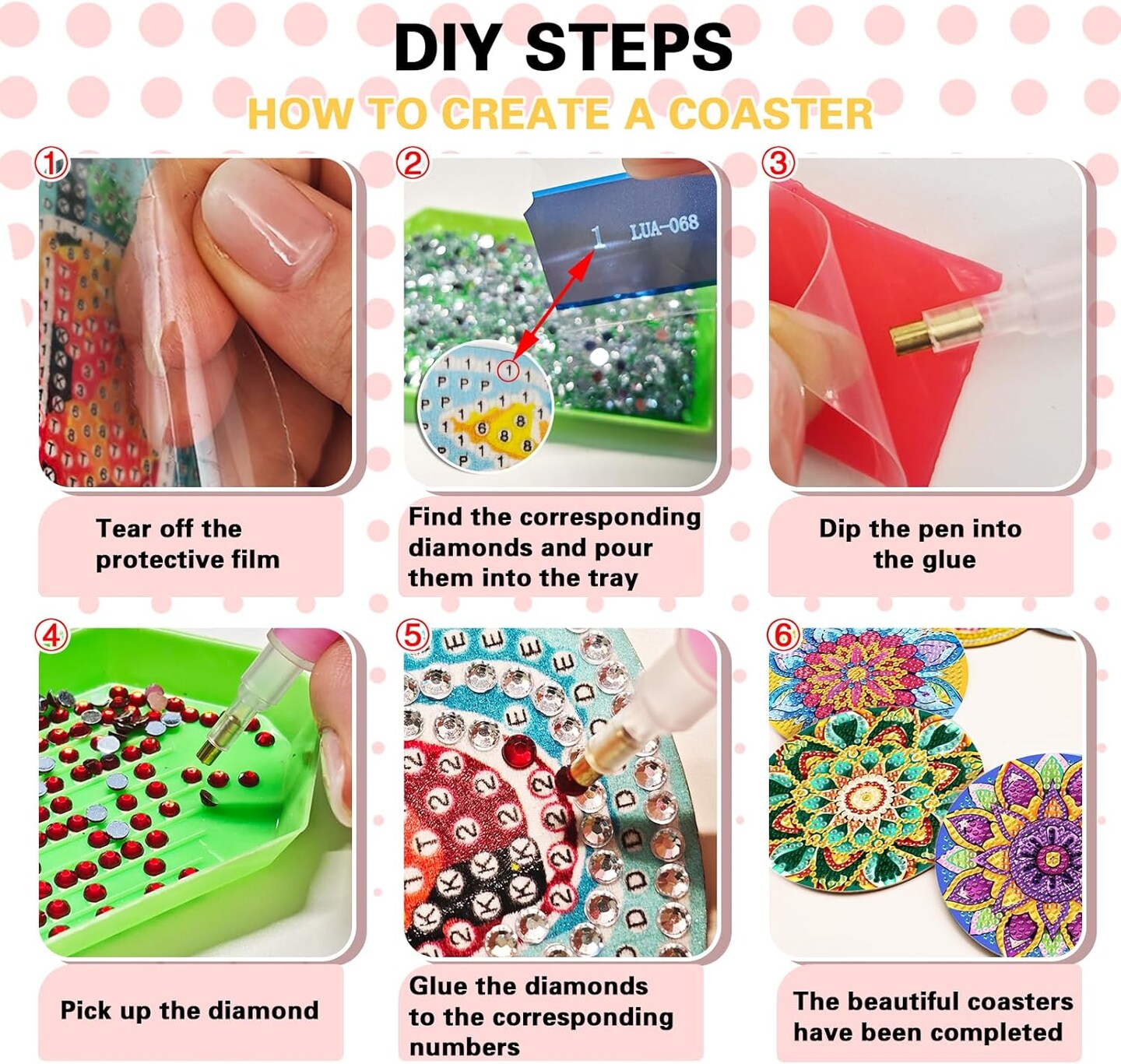 DIY STEPS

HOW TO CREATE A COASTER

①

Tear off the protective film

②

1 LUA-068

Find the corresponding diamonds and pour them into the tray

③

Dip the pen into the glue

④

Pick up the diamond

⑤

Glue the diamonds to the corresponding numbers

⑥

The beautiful coasters have been completed