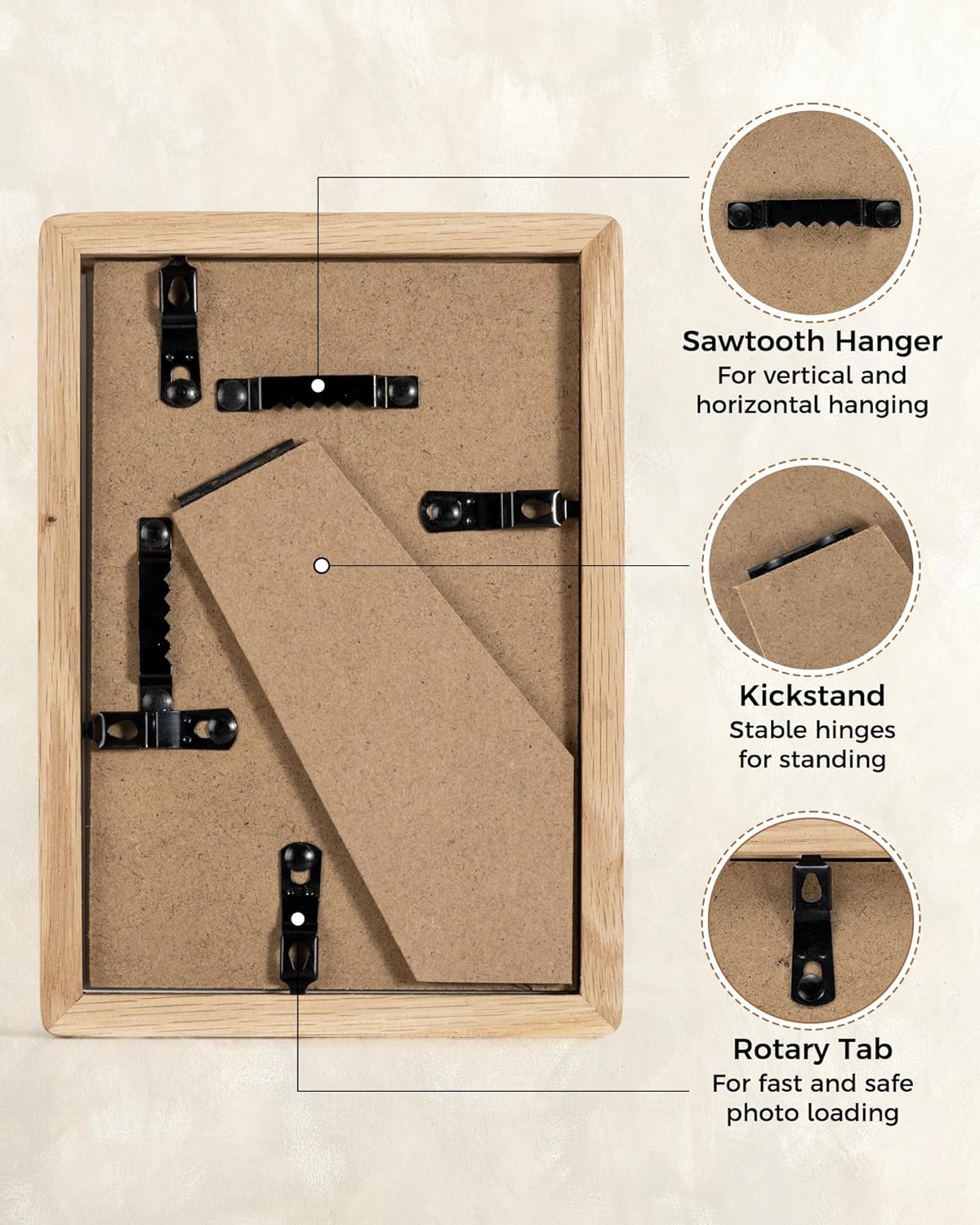 Sawtooth Hanger
For vertical and horizontal hanging

Kickstand
Stable hinges for standing

Rotary Tab
For fast and safe photo loading