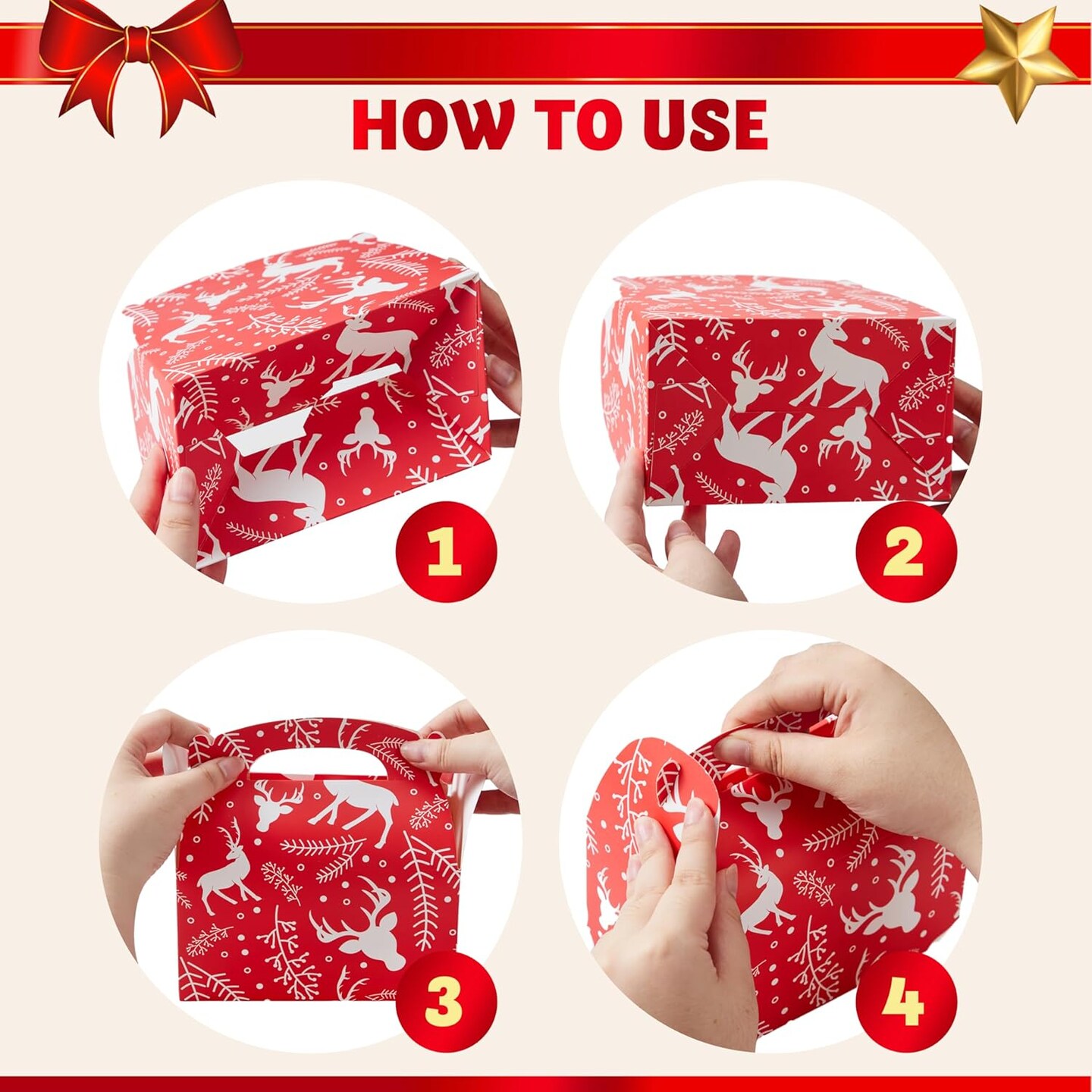 HOW TO USE

1

2

3

4