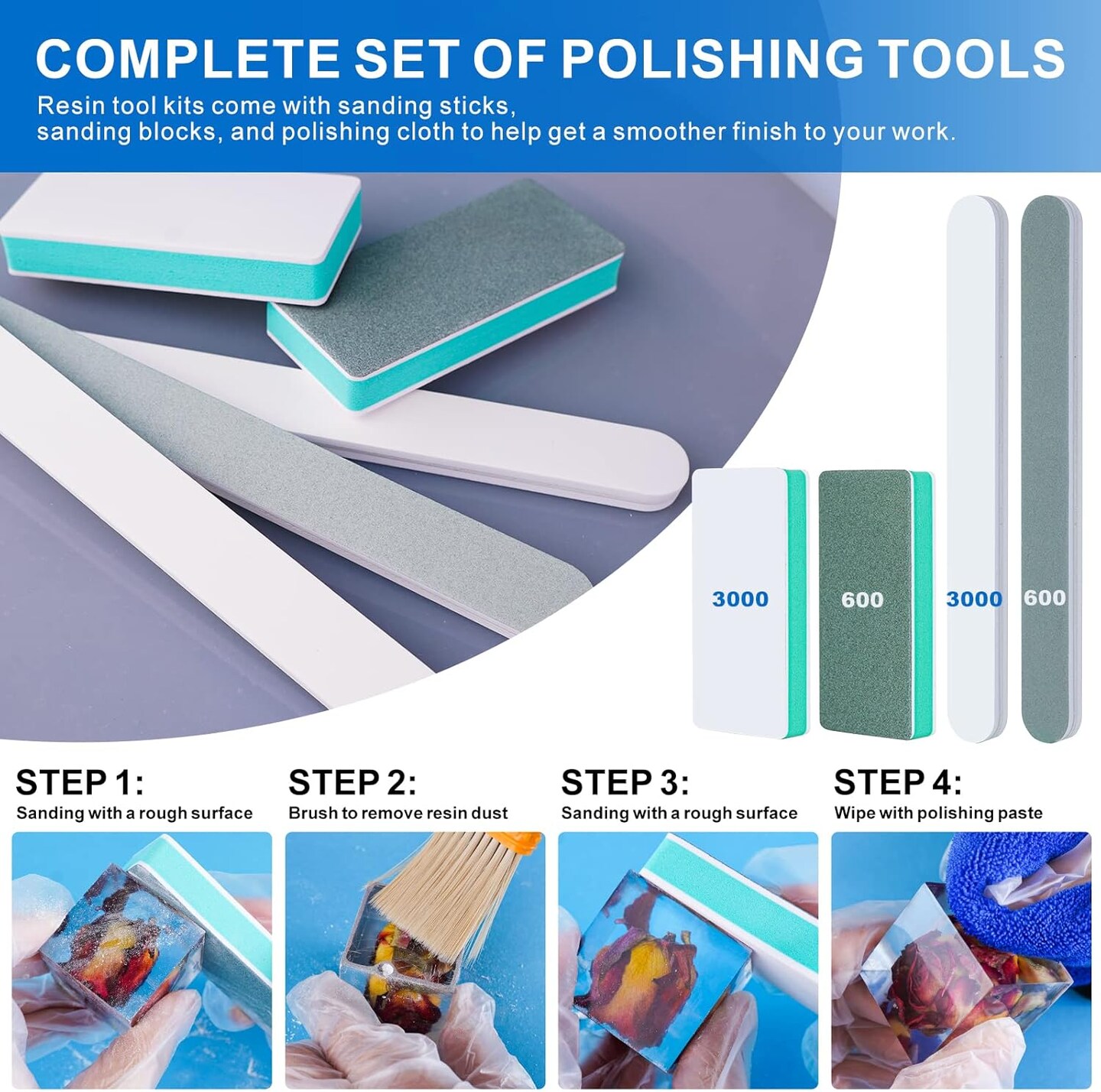 COMPLETE SET OF POLISHING TOOLS

Resin tool kits come with sanding sticks, sanding blocks, and polishing cloth to help get a smoother finish to your work.

3000

600

3000

600

STEP 1:
Sanding with a rough surface

STEP 2:
Brush to remove resin dust

STEP 3:
Sanding with a rough surface

STEP 4:
Wipe with polishing paste