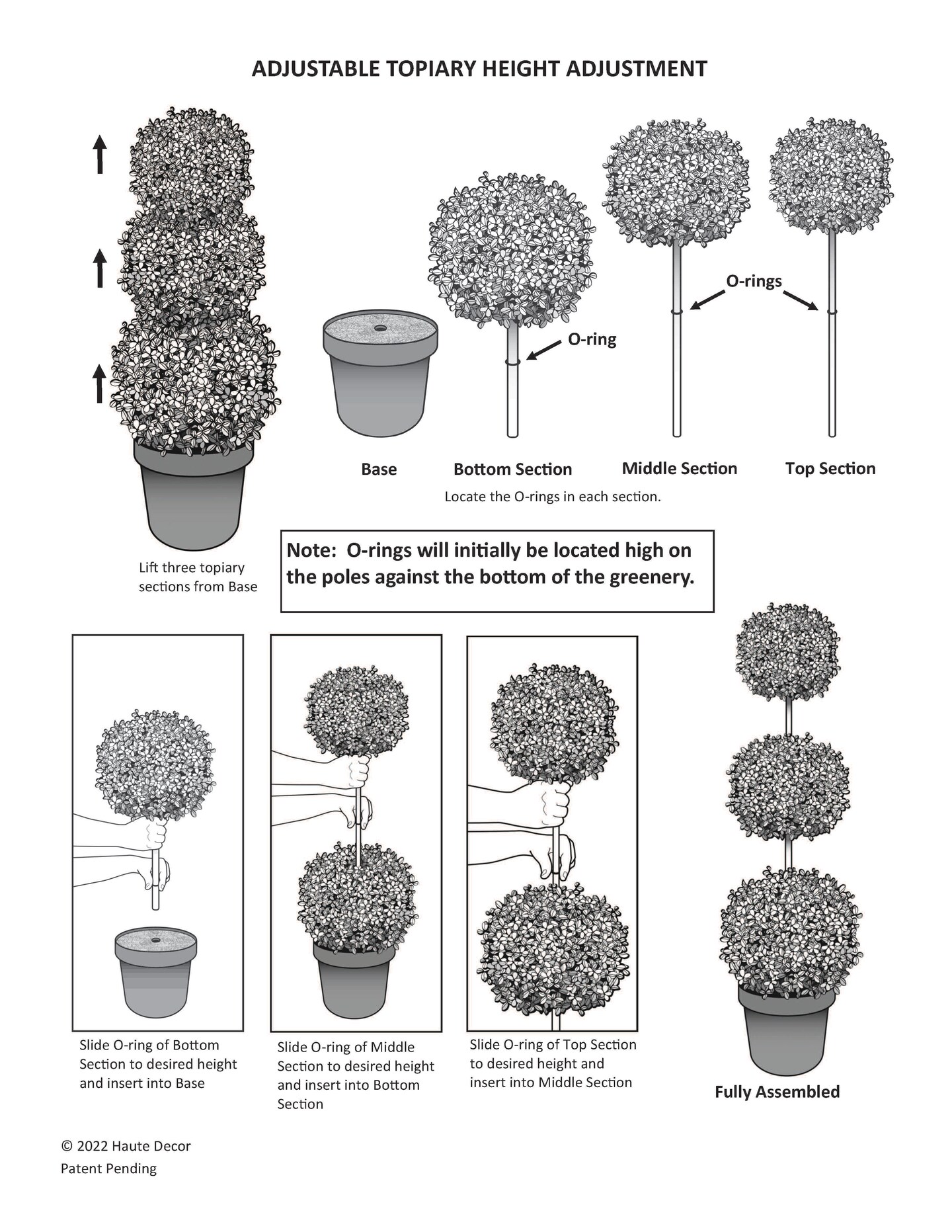 ADJUSTABLE TOPIARY HEIGHT ADJUSTMENT

O-ring

O-rings

Base

Bottom Section

Middle Section

Top Section

Locate the O-rings in each section.

Lift three topiary sections from Base

Note: O-rings will initially be located high on the poles against the bottom of the greenery.

Slide O-ring of Bottom Section to desired height and insert into Base

Slide O-ring of Middle Section to desired height and insert into Bottom Section

Slide O-ring of Top Section to desired height and insert into Middle Section

Fully Assembled

© 2022 Haute Decor
Patent Pending