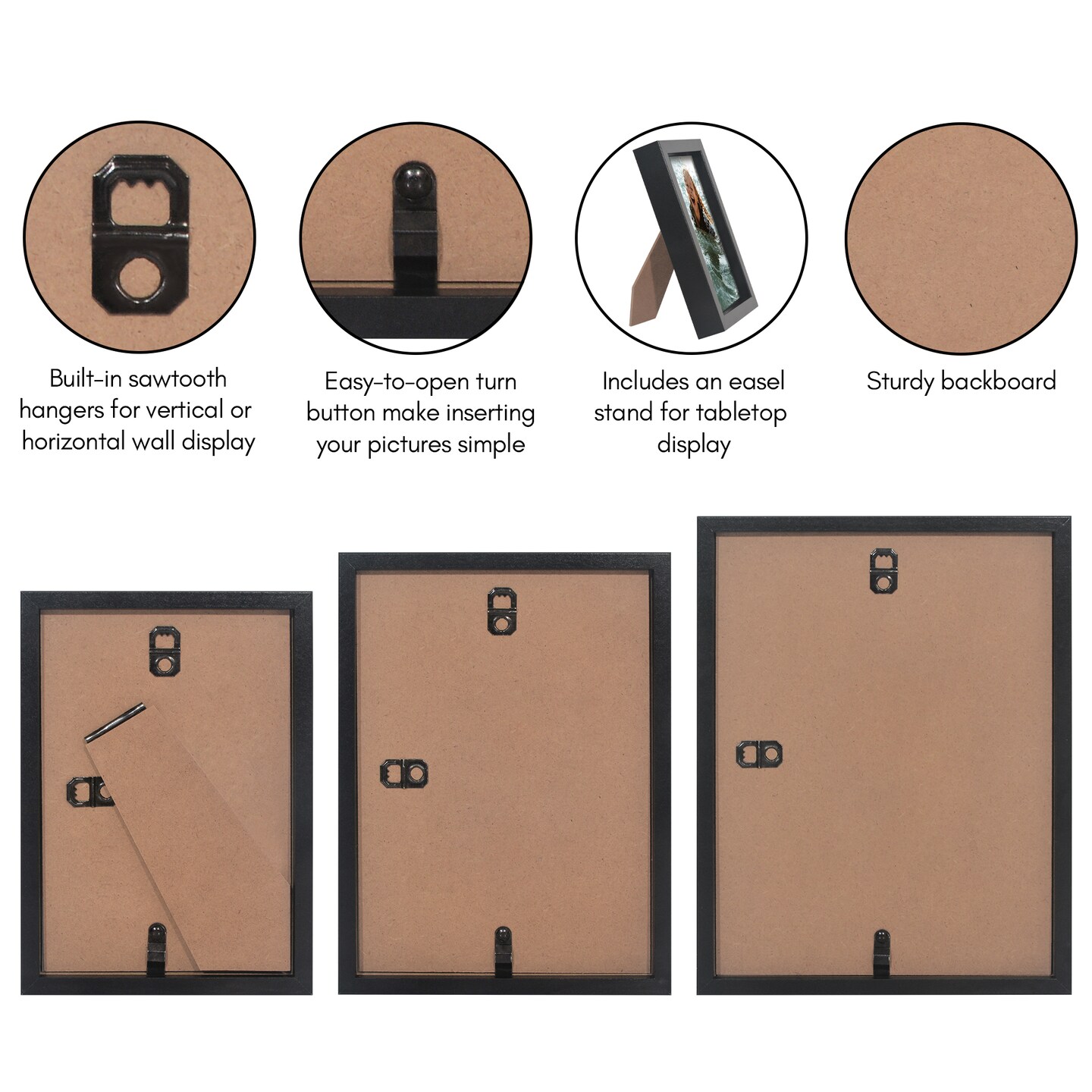 Built-in sawtooth hangers for vertical or horizontal wall display

Easy-to-open turn button make inserting your pictures simple

Includes an easel stand for tabletop display

Sturdy backboard