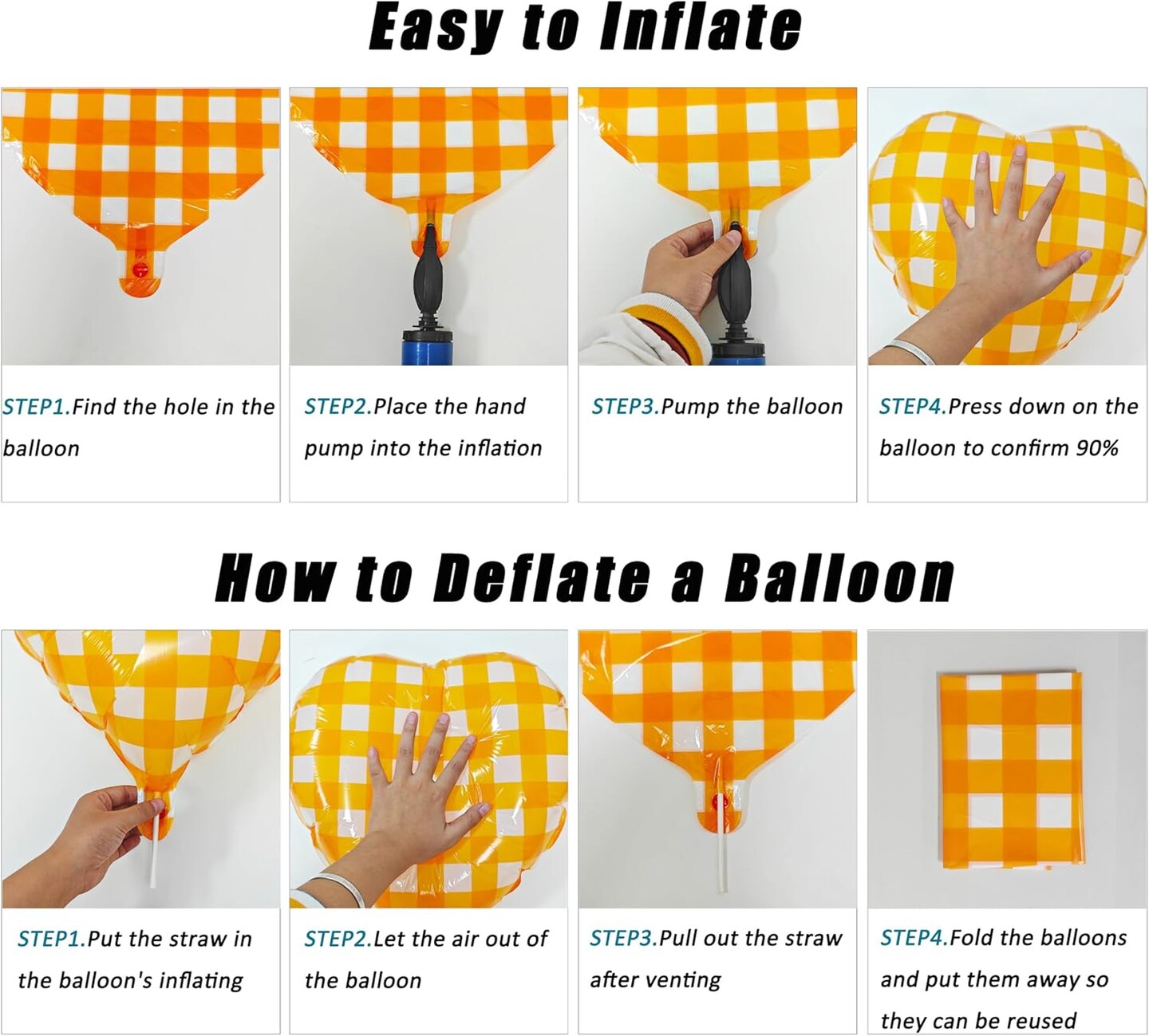 Easy to Inflate

STEP1.Find the hole in the balloon

STEP2.Place the hand pump into the inflation

STEP3.Pump the balloon

STEP4.Press down on the balloon to confirm 90%

How to Deflate a Balloon

STEP1.Put the straw in the balloon's inflating

STEP2.Let the air out of the balloon

STEP3.Pull out the straw after venting

STEP4.Fold the balloons and put them away so they can be reused