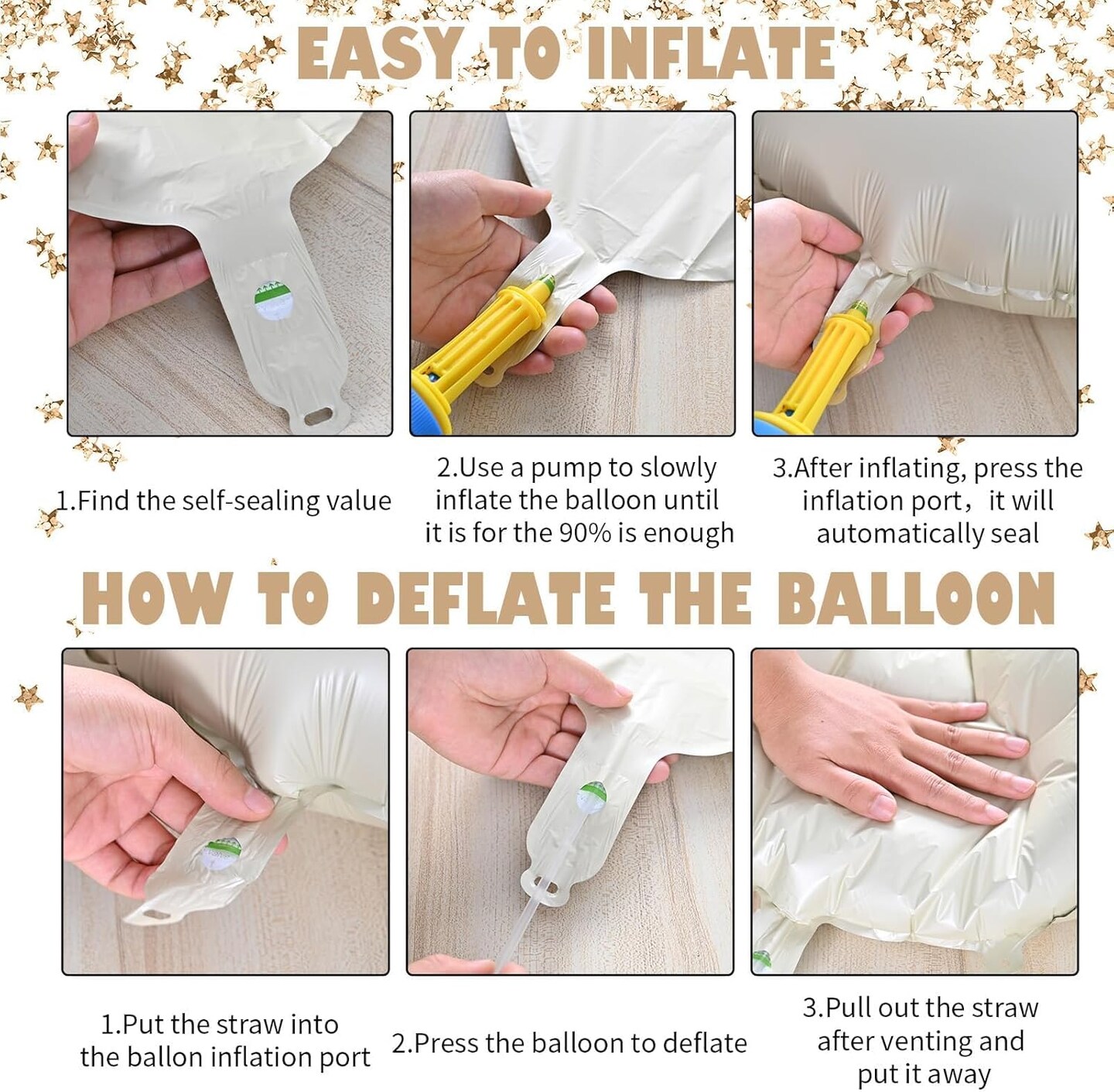 EASY TO INFLATE

1.Find the self-sealing value

2.Use a pump to slowly inflate the balloon until it is for the 90% is enough

3.After inflating, press the inflation port，it will automatically seal

HOW TO DEFLATE THE BALLOON

1.Put the straw into the ballon inflation port

2.Press the balloon to deflate

3.Pull out the straw after venting and put it away